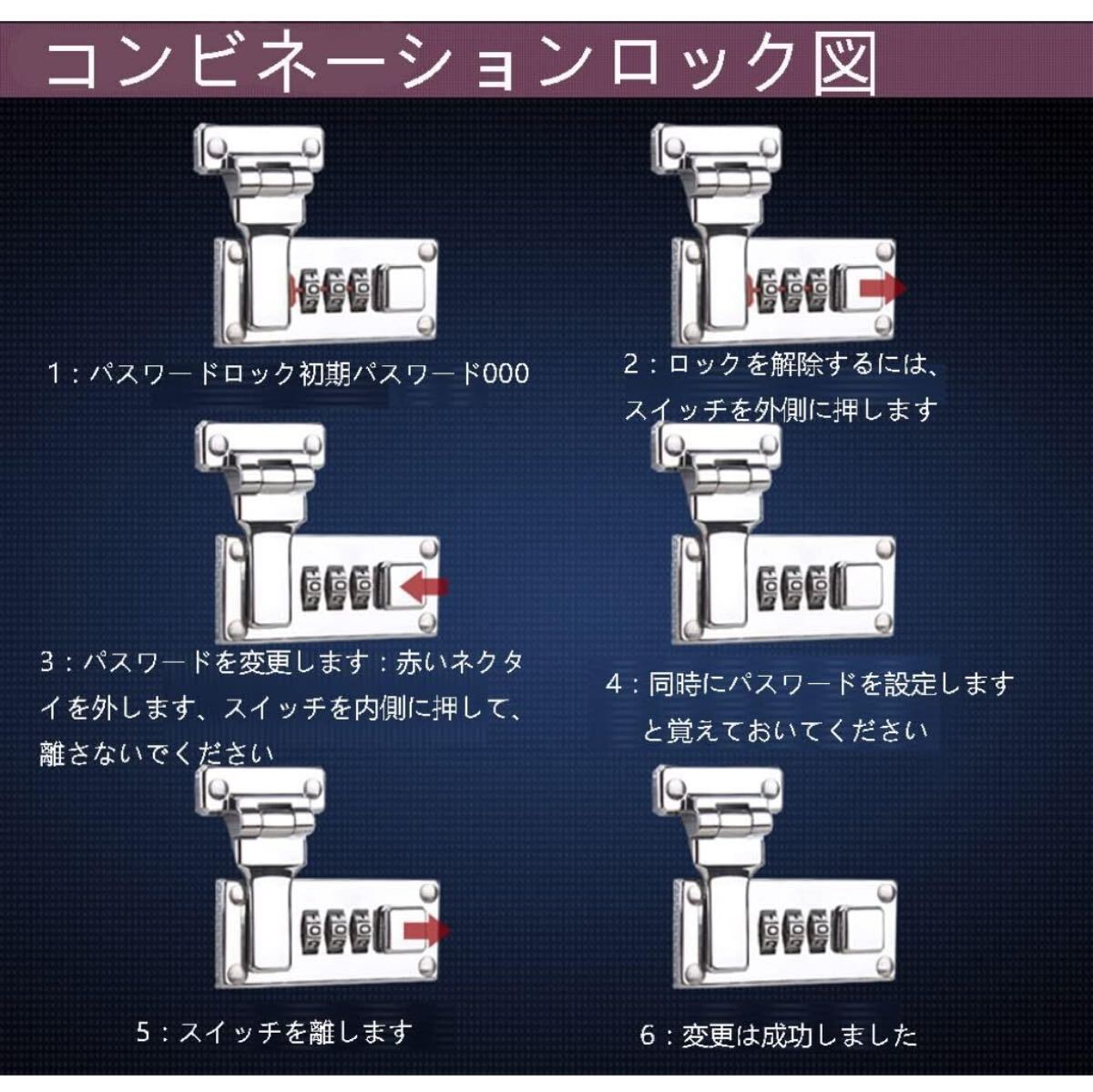 コンビネーションロック図

1：パスワードロック初期パスワード000

2：ロックを解除するには、スイッチを外側に押します

3：パスワードを変更します：赤いネクタイを外します、スイッチを内側に押して、離さないでください

4：同時にパスワードを設定しますと覚えておいてください

5：スイッチを離します

6：変更は成功しました