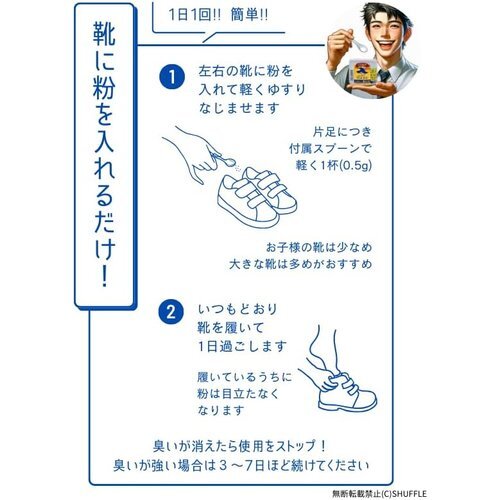 靴に粉を入れるだけ!

1日1回!! 簡単!!

1 左右の靴に粉を入れて軽くゆすりなじませます

片足につき付属スプーンで軽く1杯(0.5g)

お子様の靴は少なめ
大きな靴は多めがおすすめ

2 いつもどおり靴を履いて1日過ごします

履いているうちに粉は目立たなくなります

臭いが消えたら使用をストップ!
臭いが強い場合は3～7日ほど続けてください

無断転載禁止(C)SHUFFLE