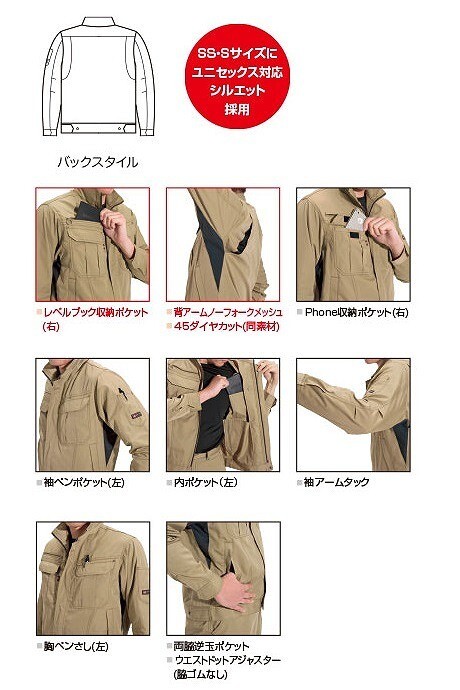 SS・Sサイズに
ユニセックス対応
シルエット
採用

バックスタイル

■レベルブック収納ポケット(右)

■背アームノーフォークメッシュ
■45ダイヤカット(同素材)

■Phone収納ポケット(右)

■袖ペンポケット(左)

■内ポケット(左)

■袖アームタック

■胸ペンさし(左)

■両脇逆玉ポケット
■ウエストドットアジャスター(脇ゴムなし)