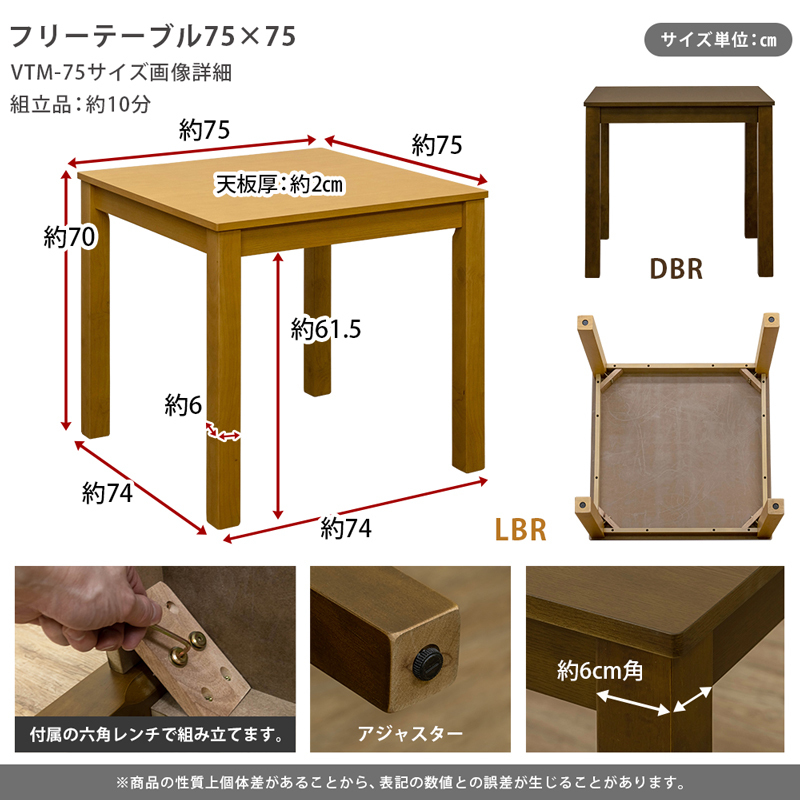 フリーテーブル75×75

VTM-75サイズ画像詳細

組立品：約10分

サイズ単位：cm

約75

約75

天板厚：約2cm

約70

約61.5

約6

約74

約74

DBR

LBR

付属の六角レンチで組み立てます。

アジャスター

約6cm角

※商品の性質上個体差があることから、表記の数値との誤差が生じることがあります。