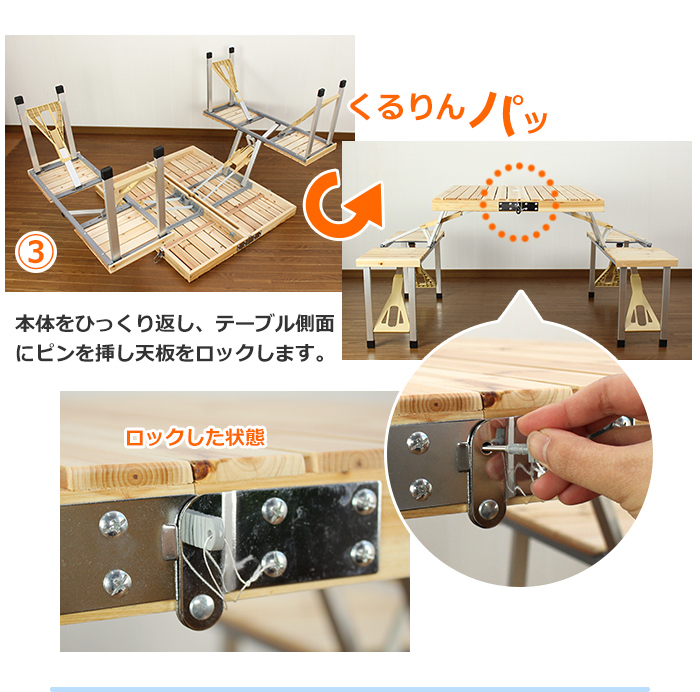 くるりんパッ

③

本体をひっくり返し、テーブル側面にピンを挿し天板をロックします。

ロックした状態