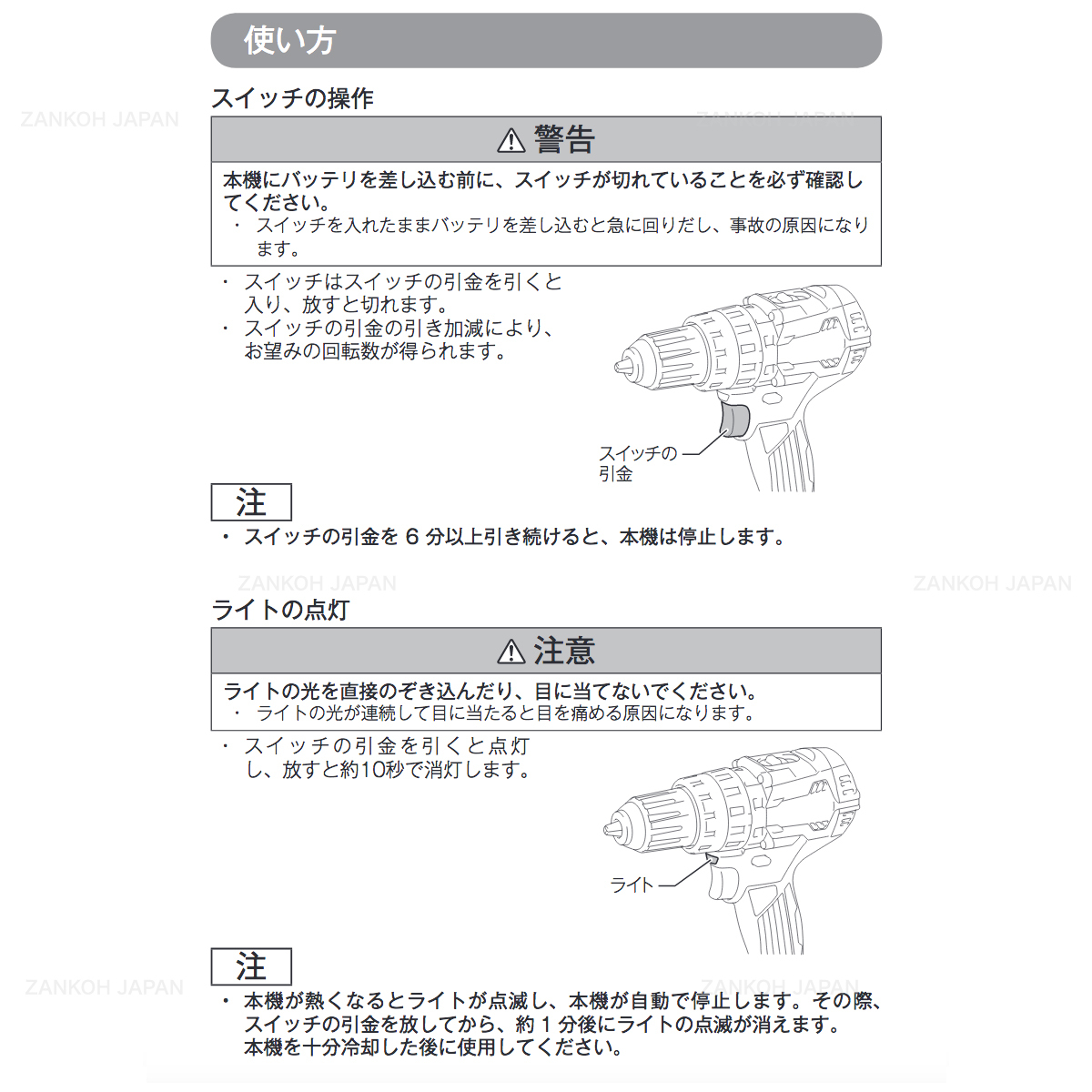 使い方

スイッチの操作

ZANKOH JAPAN

ZANKOH JAPAN

⚠ 警告

本機にバッテリを差し込む前に、スイッチが切れていることを必ず確認してください。
・ スイッチを入れたままバッテリを差し込むと急に回りだし、事故の原因になります。

・ スイッチはスイッチの引金を引くと入り、放すと切れます。
・ スイッチの引金の引き加減により、お望みの回転数が得られます。

スイッチの引金

注
・ スイッチの引金を 6 分以上引き続けると、本機は停止します。

ZANKOH JAPAN

ZANKOH JAPAN

ライトの点灯

⚠ 注意

ライトの光を直接のぞき込んだり、目に当てないでください。
・ ライトの光が連続して目に当たると目を痛める原因になります。

・ スイッチの引金を引くと点灯し、放すと約10秒で消灯します。

ライト

注

ZANKOH JAPAN

ZANKOH JAPAN

・ 本機が熱くなるとライトが点滅し、本機が自動で停止します。その際、スイッチの引金を放してから、約 1 分後にライトの点滅が消えます。本機を十分冷却した後に使用してください。