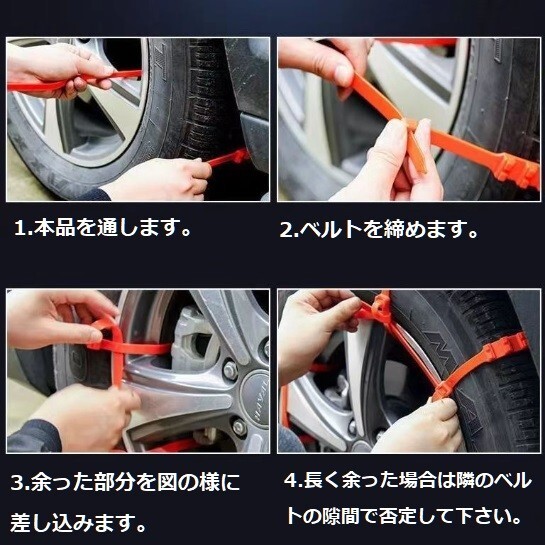 1.本品を通します。

2.ベルトを締めます。

3.余った部分を図の様に差し込みます。

4.長く余った場合は隣のベルトの隙間で否定して下さい。