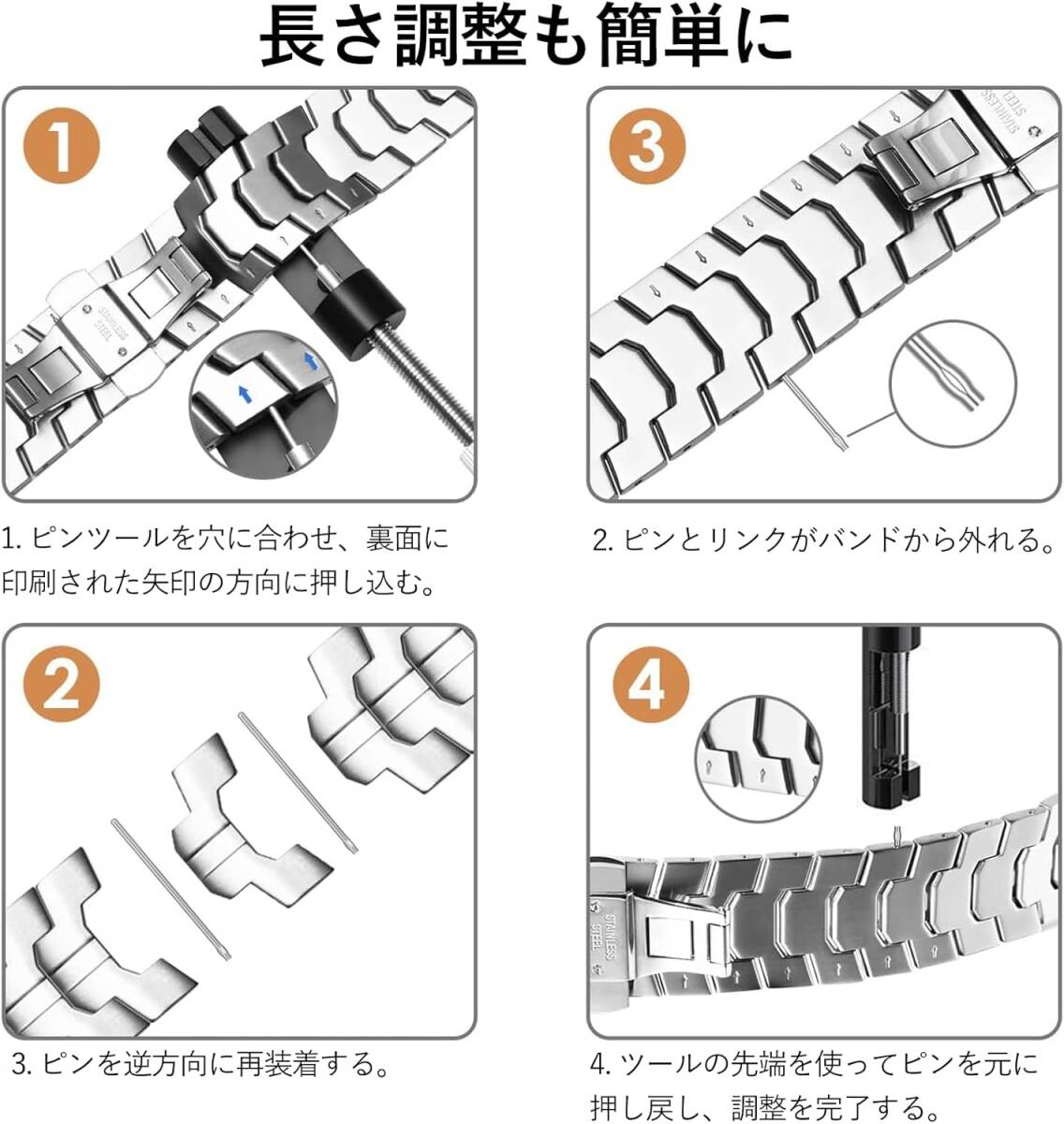 長さ調整も簡単に

1

STAINLESS STEEL

1. ピンツールを穴に合わせ、裏面に印刷された矢印の方向に押し込む。

3

STAINLESS STEEL

2. ピンとリンクがバンドから外れる。

2

3. ピンを逆方向に再装着する。

4

STAINLESS STEEL

4. ツールの先端を使ってピンを元に押し戻し、調整を完了する。