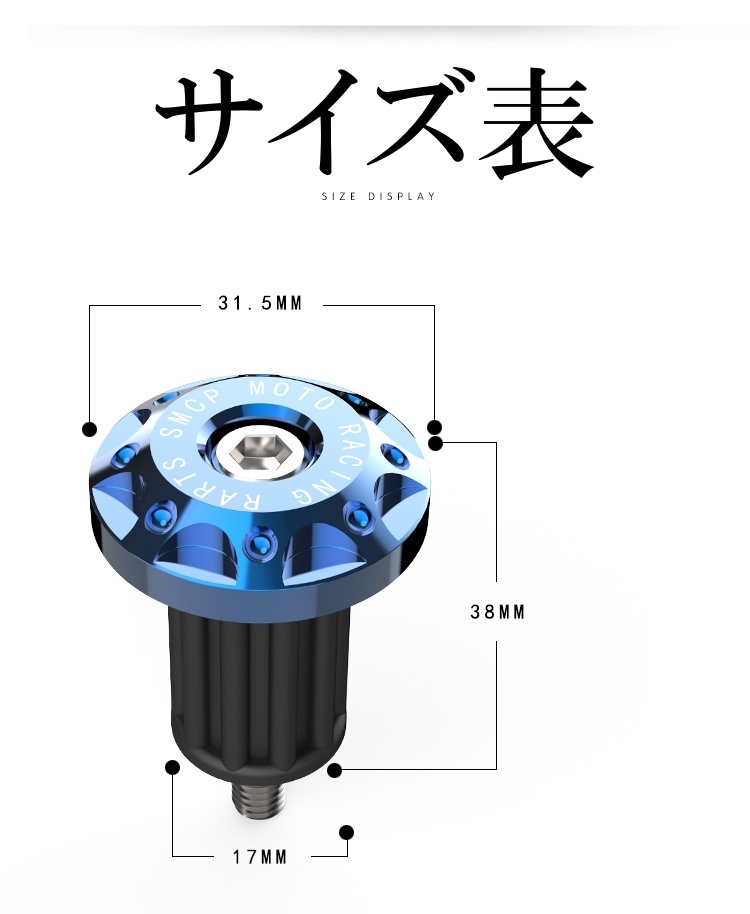 サイズ表
SIZE DISPLAY

31.5MM

SMCP MOTO RACING RARTS

38MM

17MM