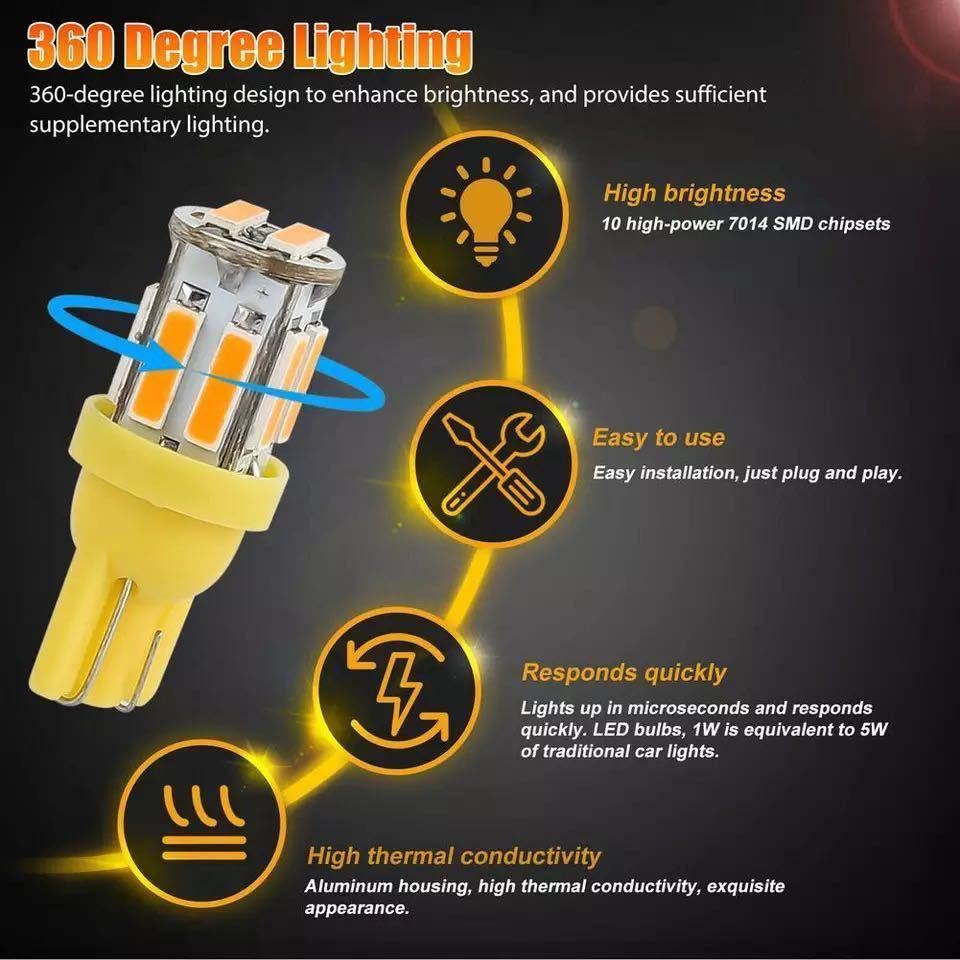 360 Degree Lighting

360-degree lighting design to enhance brightness, and provides sufficient supplementary lighting.

High brightness

10 high-power 7014 SMD chipsets

Easy to use

Easy installation, just plug and play.

Responds quickly

Lights up in microseconds and responds quickly. LED bulbs, 1W is equivalent to 5W of traditional car lights.

High thermal conductivity

Aluminum housing, high thermal conductivity, exquisite appearance.