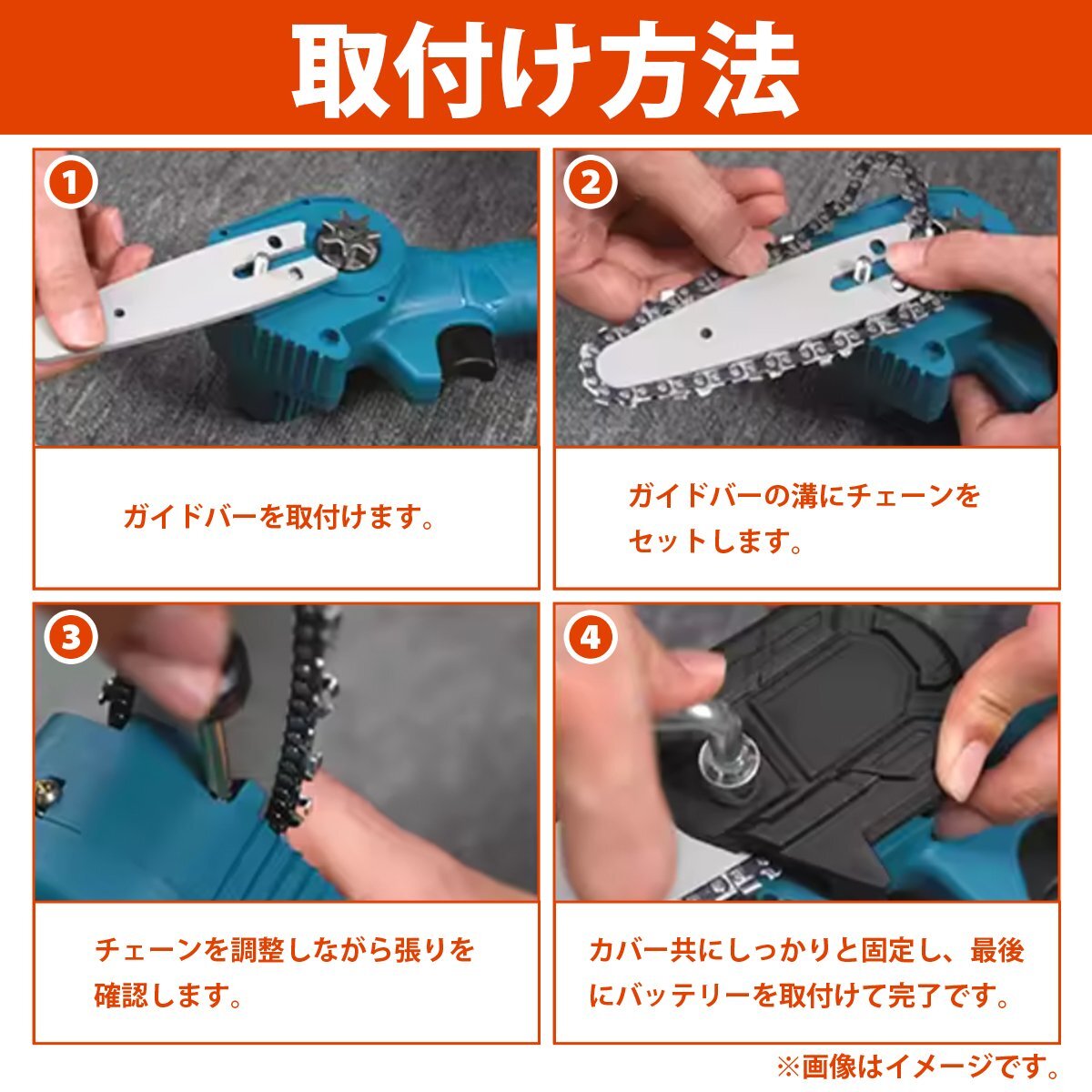 取付け方法

1

ガイドバーを取付けます。

2

ガイドバーの溝にチェーンをセットします。

3

チェーンを調整しながら張りを確認します。

4

カバー共にしっかりと固定し、最後にバッテリーを取付けて完了です。

※画像はイメージです。