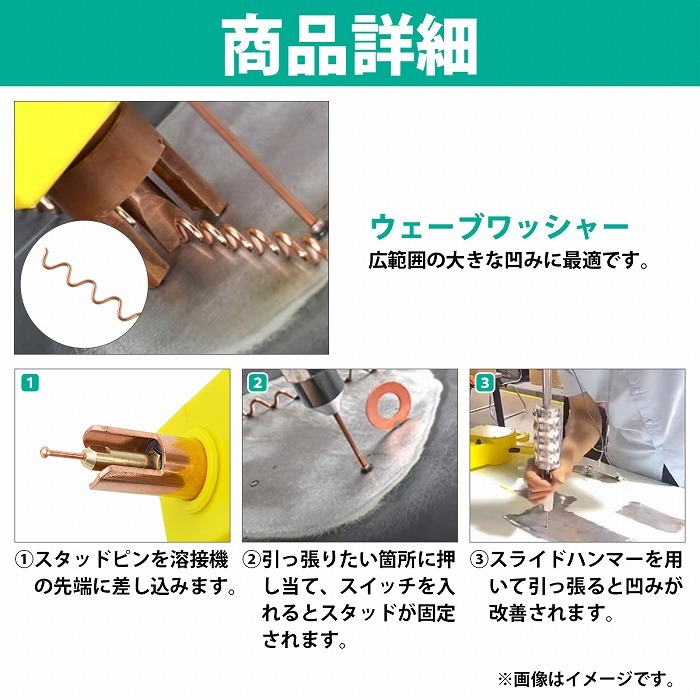 商品詳細

ウェーブワッシャー
広範囲の大きな凹みに最適です。

1

2

3

①スタッドピンを溶接機の先端に差し込みます。

②引っ張りたい箇所に押し当て、スイッチを入れるとスタッドが固定されます。

③スライドハンマーを用いて引っ張ると凹みが改善されます。

※画像はイメージです。