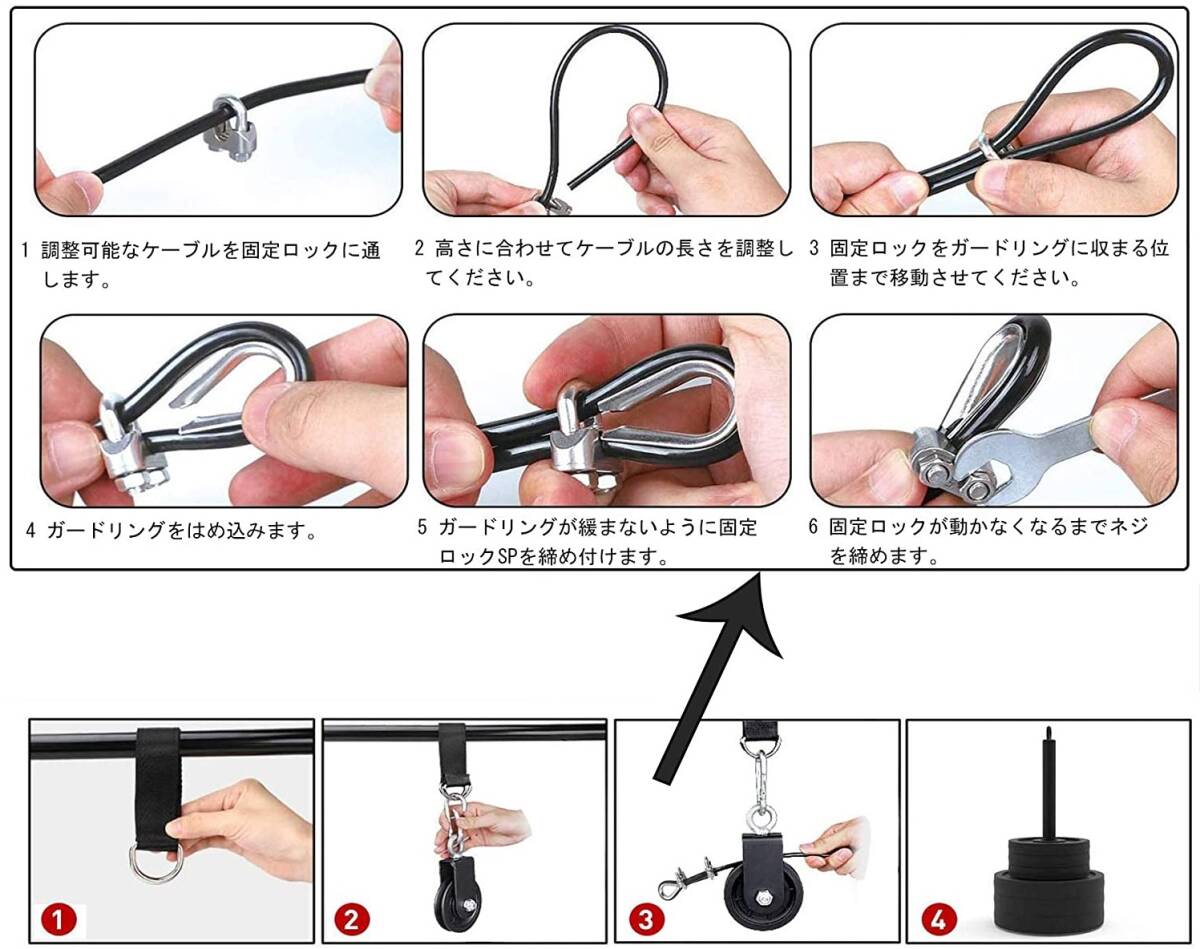 1 調整可能なケーブルを固定ロックに通します。

2 高さに合わせてケーブルの長さを調整してください。

3 固定ロックをガードリングに収まる位置まで移動させてください。

4 ガードリングをはめ込みます。

5 ガードリングが緩まないように固定ロックSPを締め付けます。

6 固定ロックが動かなくなるまでネジを締めます。

1

2

3

4