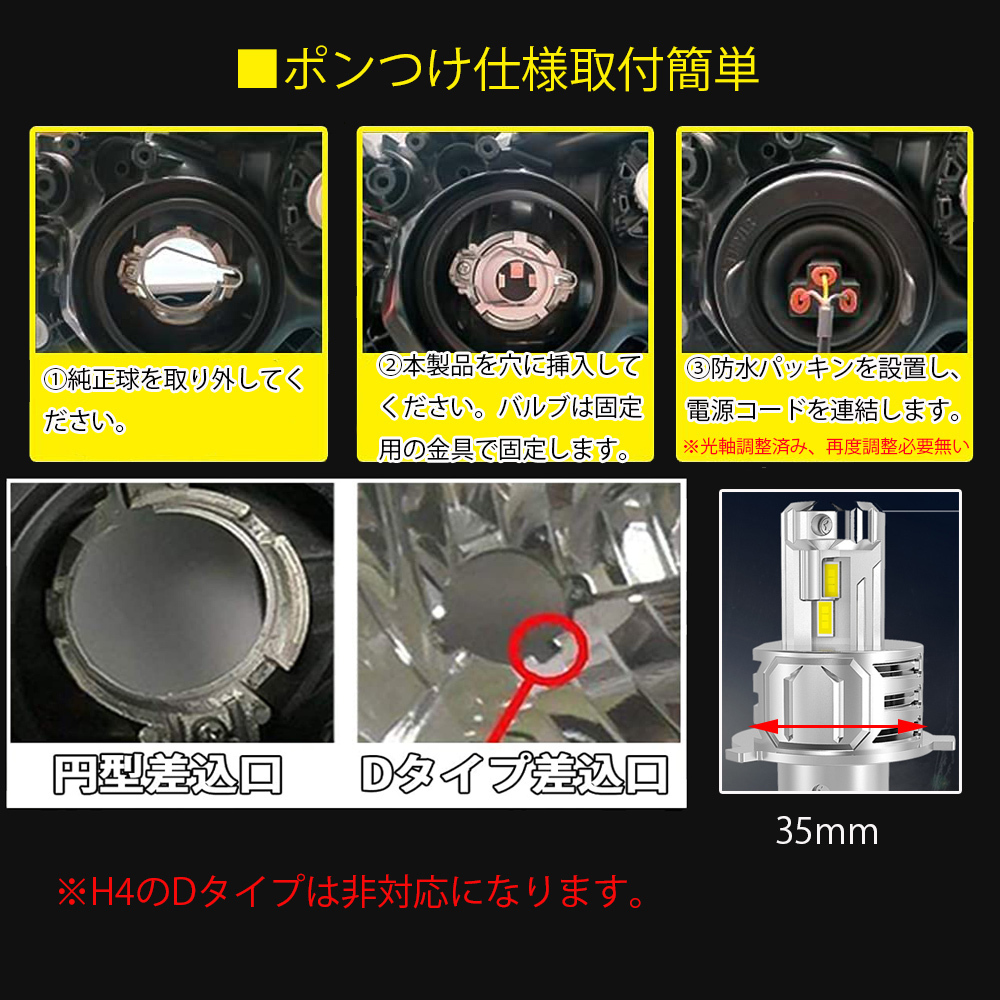 ■ポンつけ仕様取付簡単

①純正球を取り外してください。

②本製品を穴に挿入してください。バルブは固定用の金具で固定します。

③防水パッキンを設置し、電源コードを連結します。
※光軸調整済み、再度調整必要無い

円型差込口

Dタイプ差込口

35mm

※H4のDタイプは非対応になります。