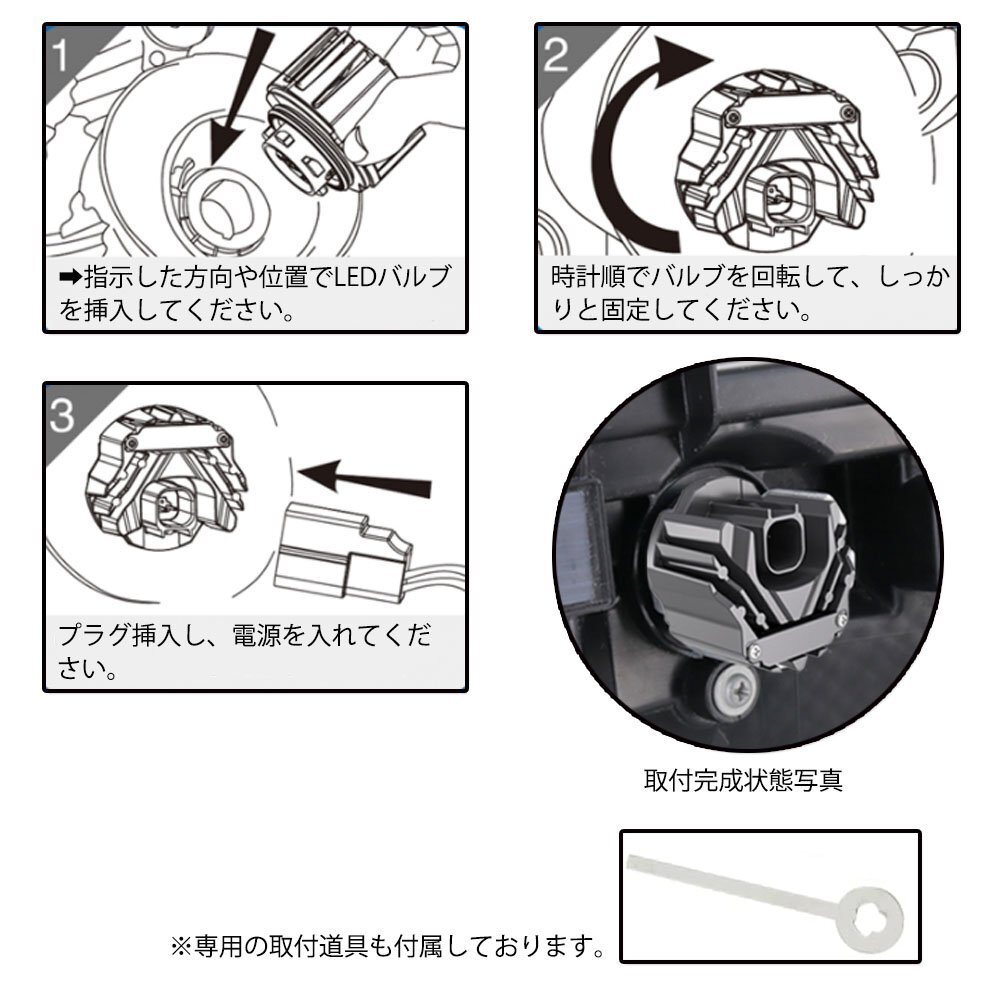 1

➡指示した方向や位置でLEDバルブを挿入してください。

2

時計順でバルブを回転して、しっかりと固定してください。

3

プラグ挿入し、電源を入れてください。

取付完成状態写真

※専用の取付道具も付属しております。