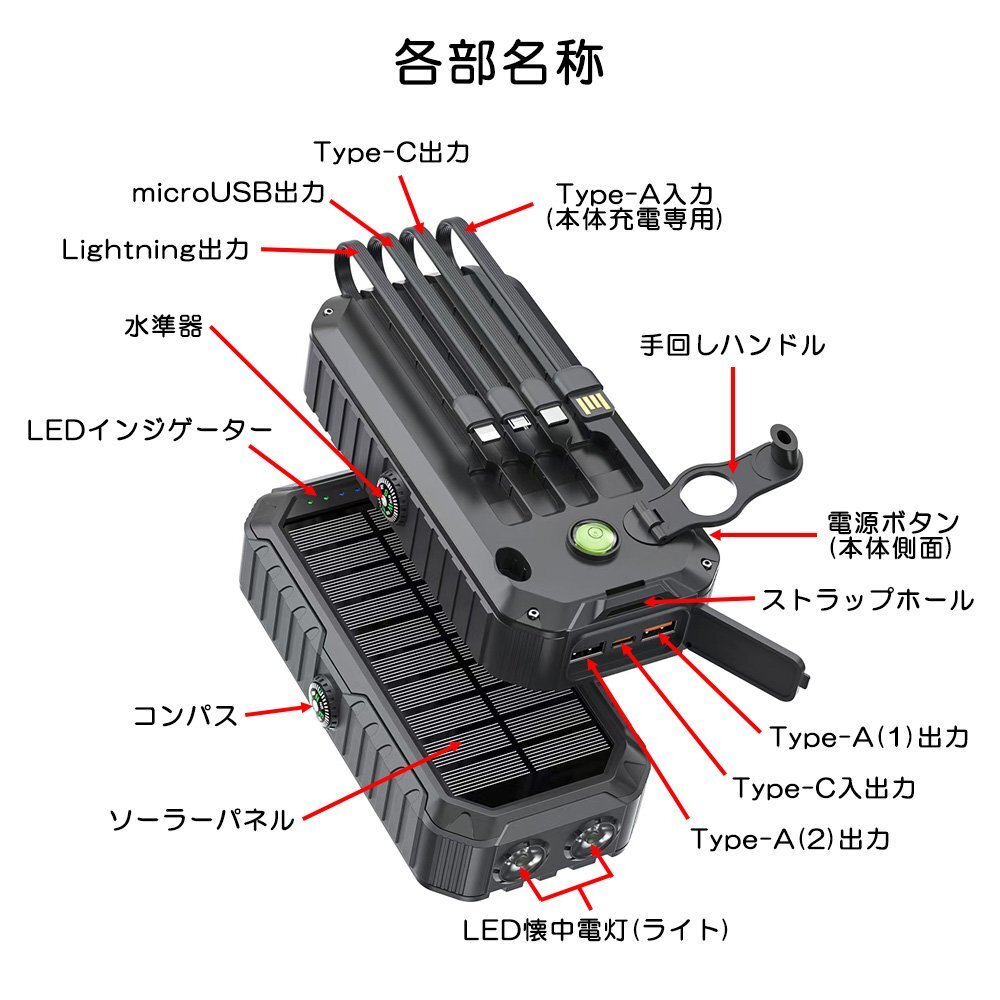 各部名称

Type-C出力

microUSB出力

Type-A入力
(本体充電専用)

Lightning出力

水準器

手回しハンドル

LEDインジゲーター

電源ボタン
(本体側面)

ストラップホール

コンパス

Type-A(1)出力

Type-C入出力

ソーラーパネル

Type-A(2)出力

LED懐中電灯(ライト)