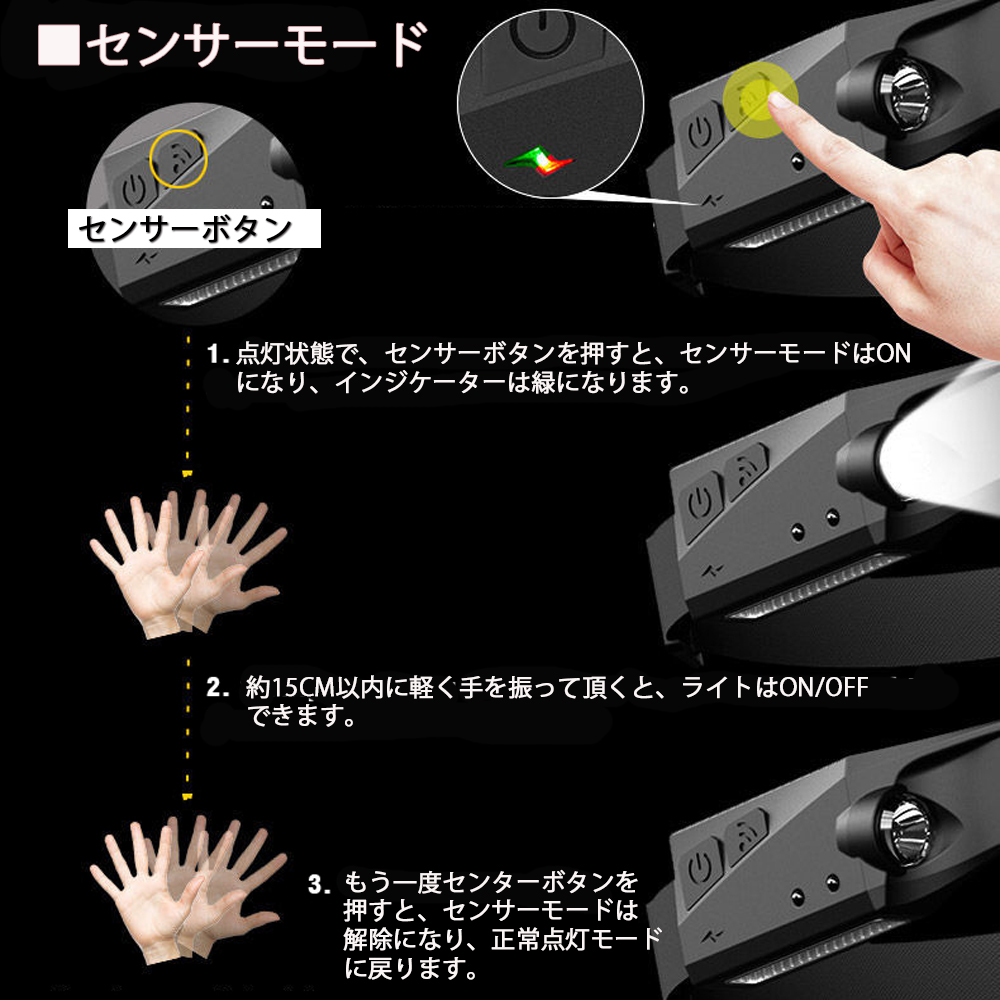 ■センサーモード

センサーボタン

1. 点灯状態で、センサーボタンを押すと、センサーモードはONになり、インジケーターは緑になります。

2. 約15CM以内に軽く手を振って頂くと、ライトはON/OFFできます。

3. もう一度センターボタンを押すと、センサーモードは解除になり、正常点灯モードに戻ります。