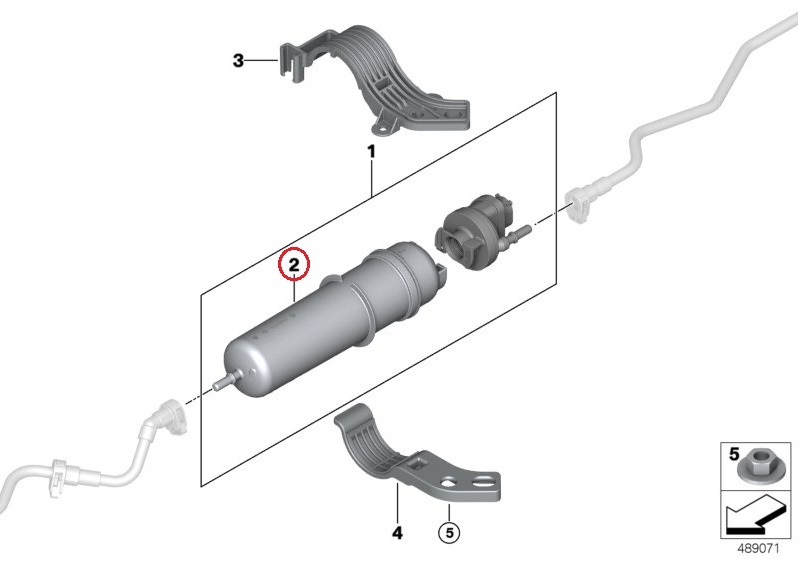 3
1
2
4
5
5
489071