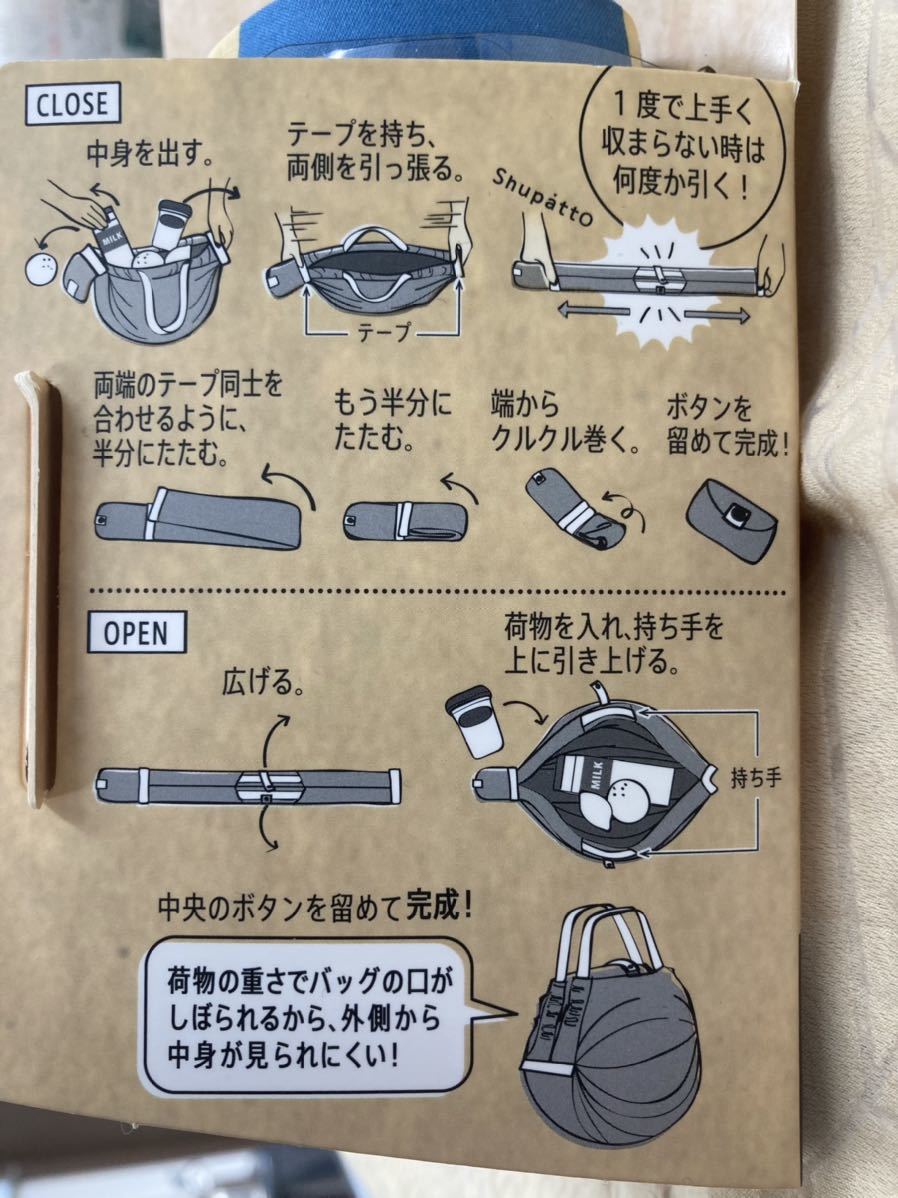 CLOSE

中身を出す。

MILK

テープを持ち、両側を引っ張る。

テープ

1度で上手く収まらない時は何度か引く！

Shupatto

両端のテープ同士を合わせるように、半分にたたむ。

もう半分にたたむ。

端からクルクル巻く。

ボタンを留めて完成！

OPEN

広げる。

荷物を入れ、持ち手を上に引き上げる。

MILK

持ち手

中央のボタンを留めて完成！

荷物の重さでバッグの口がしぼられるから、外側から中身が見られにくい！