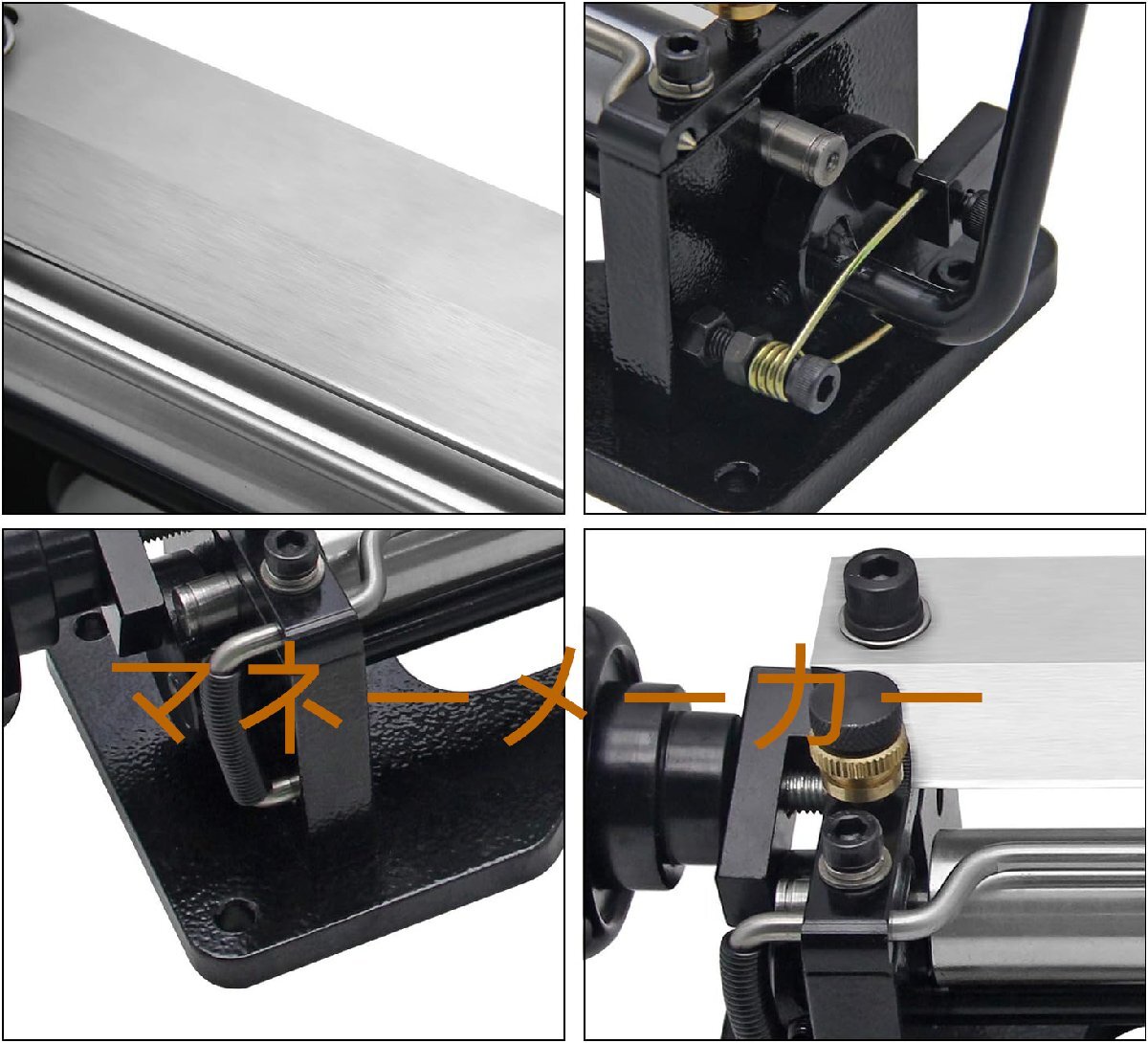 マネーメーカー