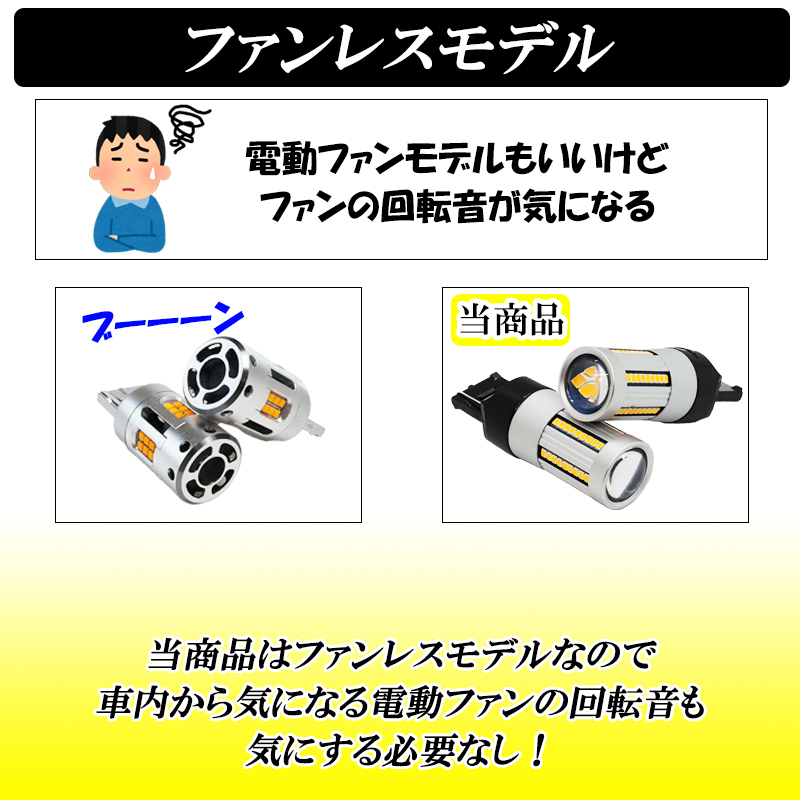 ファンレスモデル

電動ファンモデルもいいけど
ファンの回転音が気になる

ブーーーン

当商品

当商品はファンレスモデルなので
車内から気になる電動ファンの回転音も
気にする必要なし！