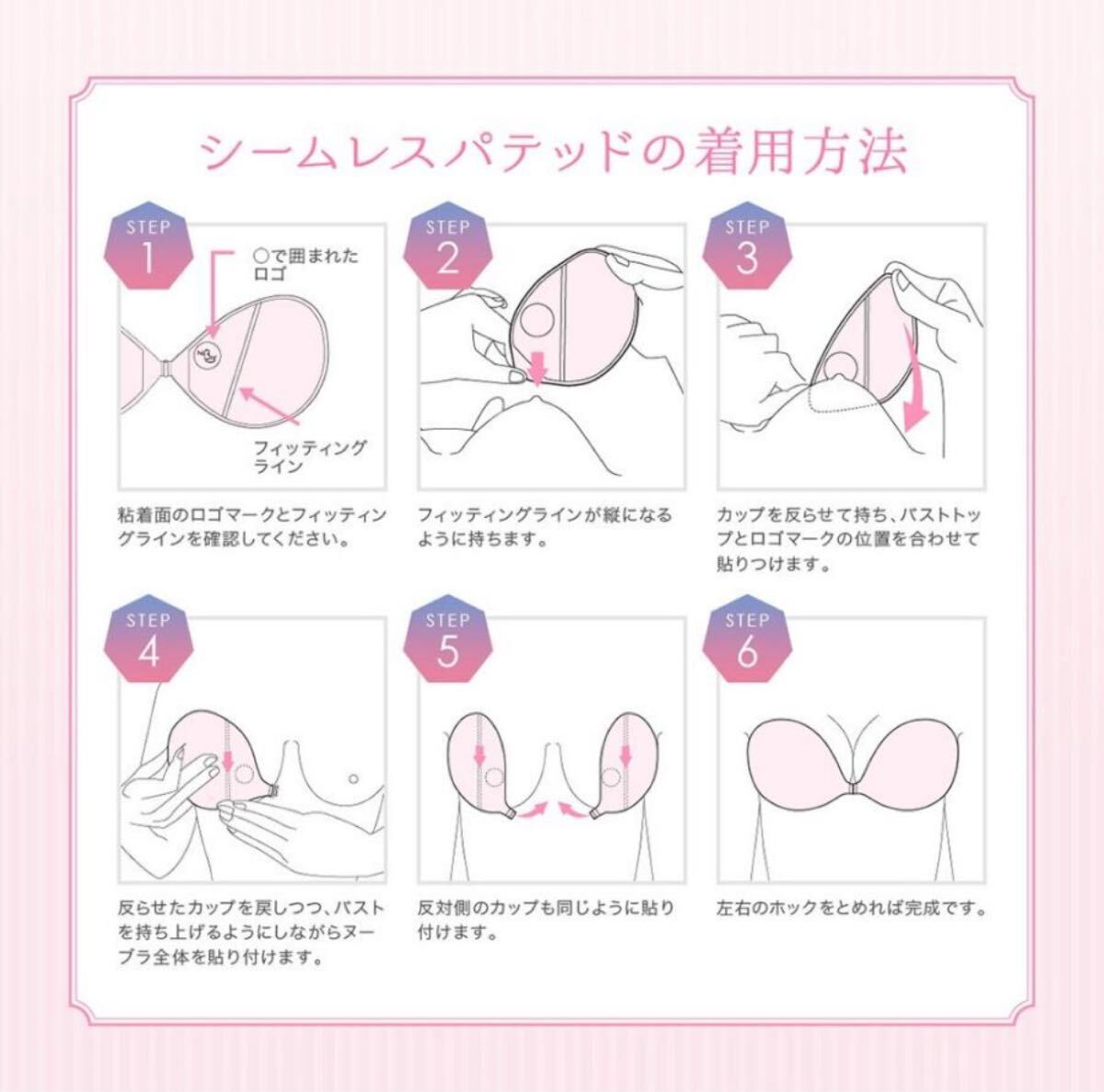 シームレスパテッドの着用方法

STEP 1

○で囲まれたロゴ

フィッティングライン

粘着面のロゴマークとフィッティングラインを確認してください。

STEP 2

フィッティングラインが縦になるように持ちます。

STEP 3

カップを反らせて持ち、バストトップとロゴマークの位置を合わせて貼りつけます。

STEP 4

反らせたカップを戻しつつ、バストを持ち上げるようにしながらヌーブラ全体を貼り付けます。

STEP 5

反対側のカップも同じように貼り付けます。

STEP 6

左右のホックをとめれば完成です。