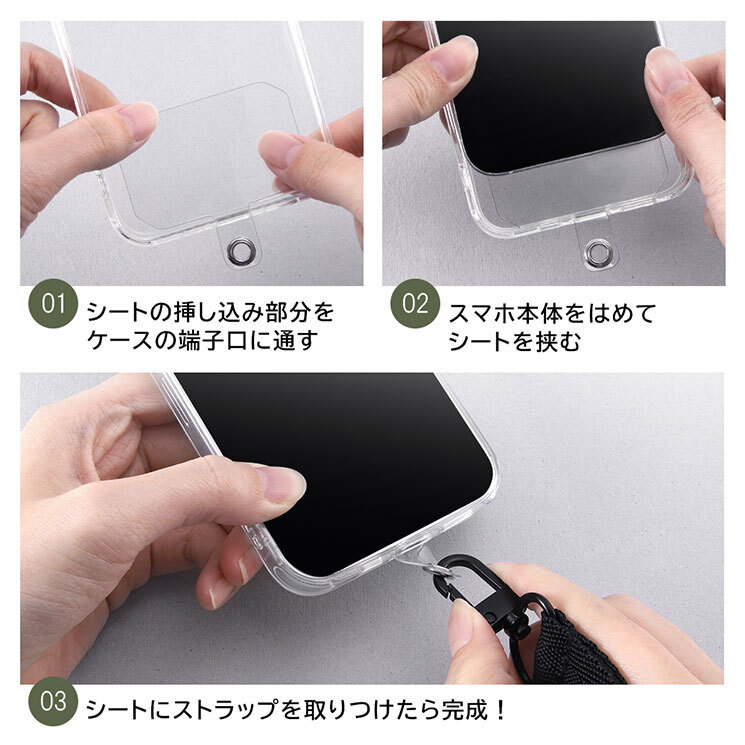 01 シートの挿し込み部分をケースの端子口に通す

02 スマホ本体をはめてシートを挟む

03 シートにストラップを取りつけたら完成！