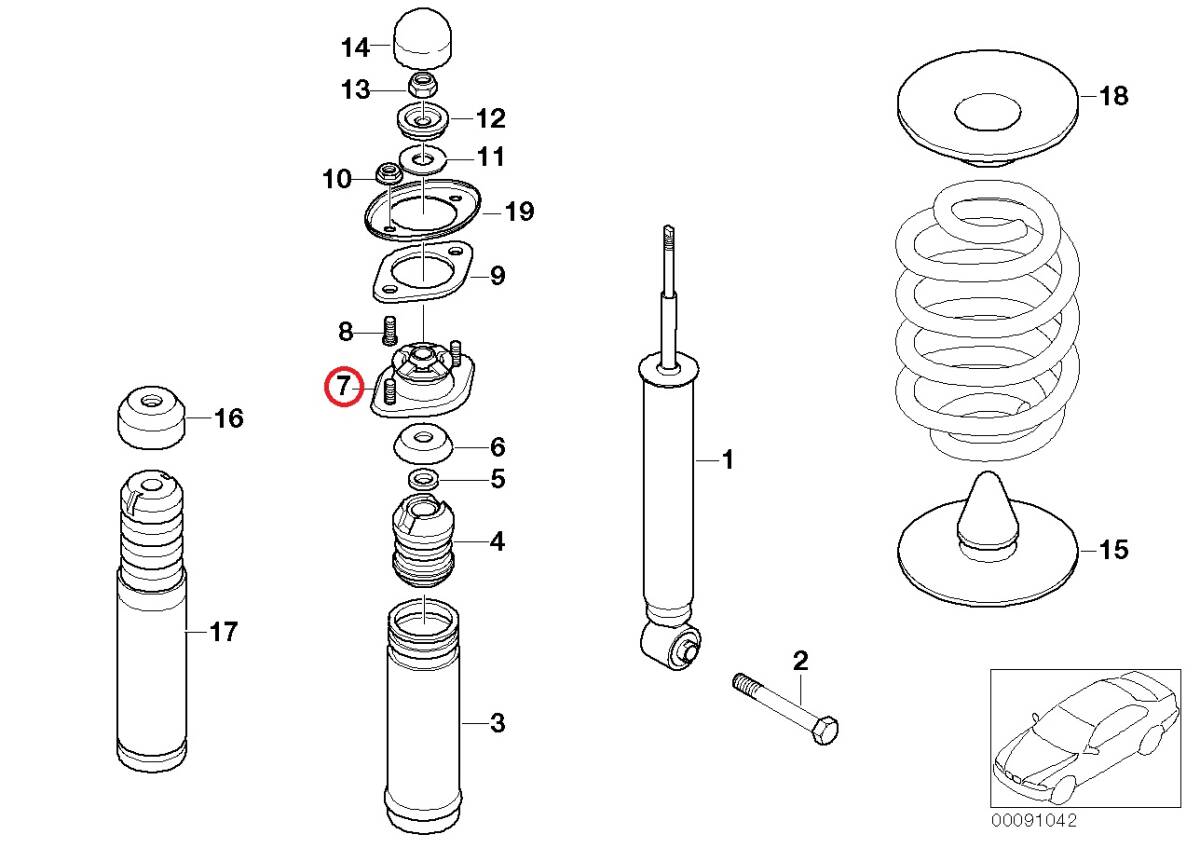 14
13
12
11
10
19
9
8
7
16
6
5
4
17
3
1
2
18
15
00091042