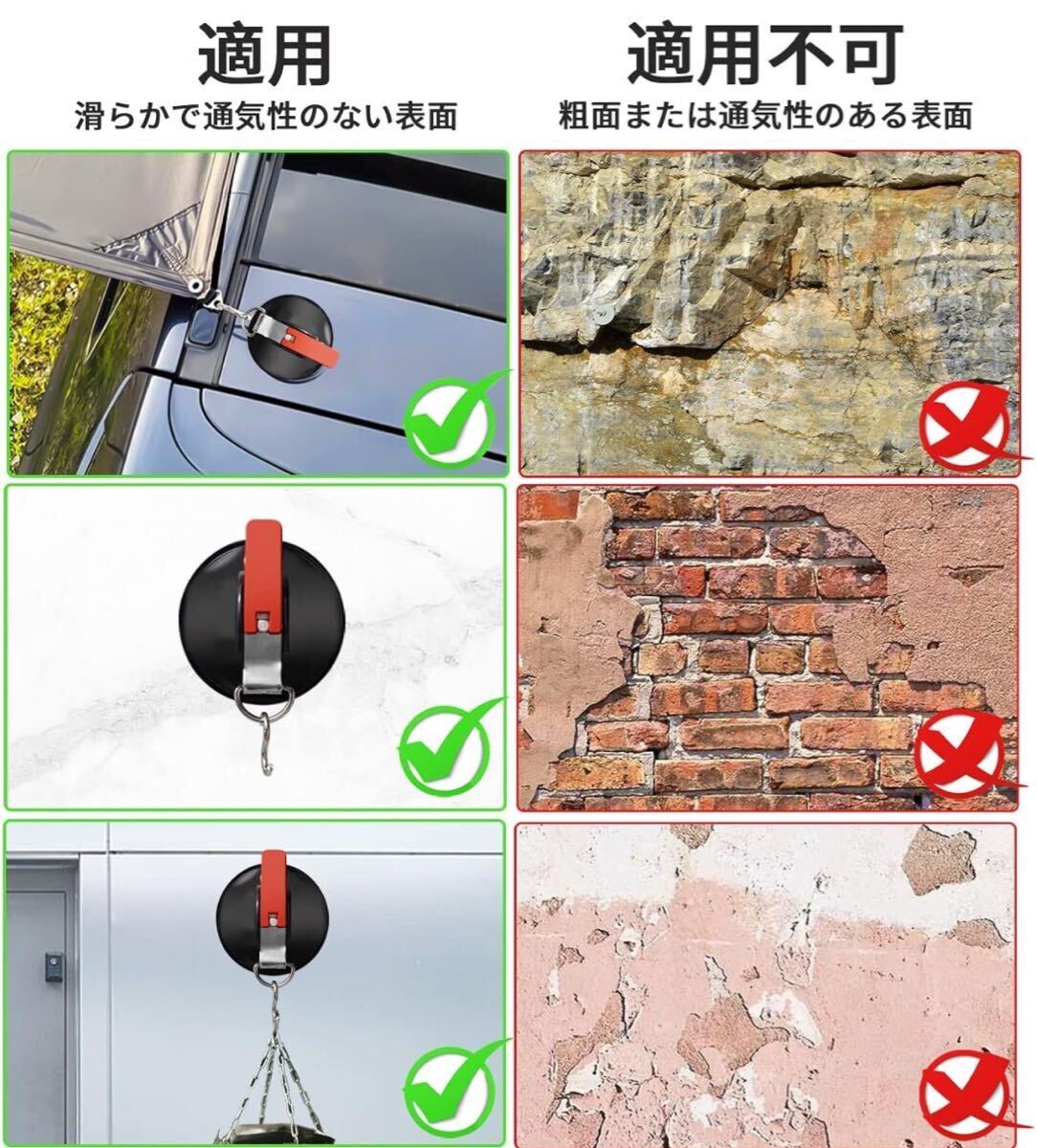 適用
滑らかで通気性のない表面

適用不可
粗面または通気性のある表面