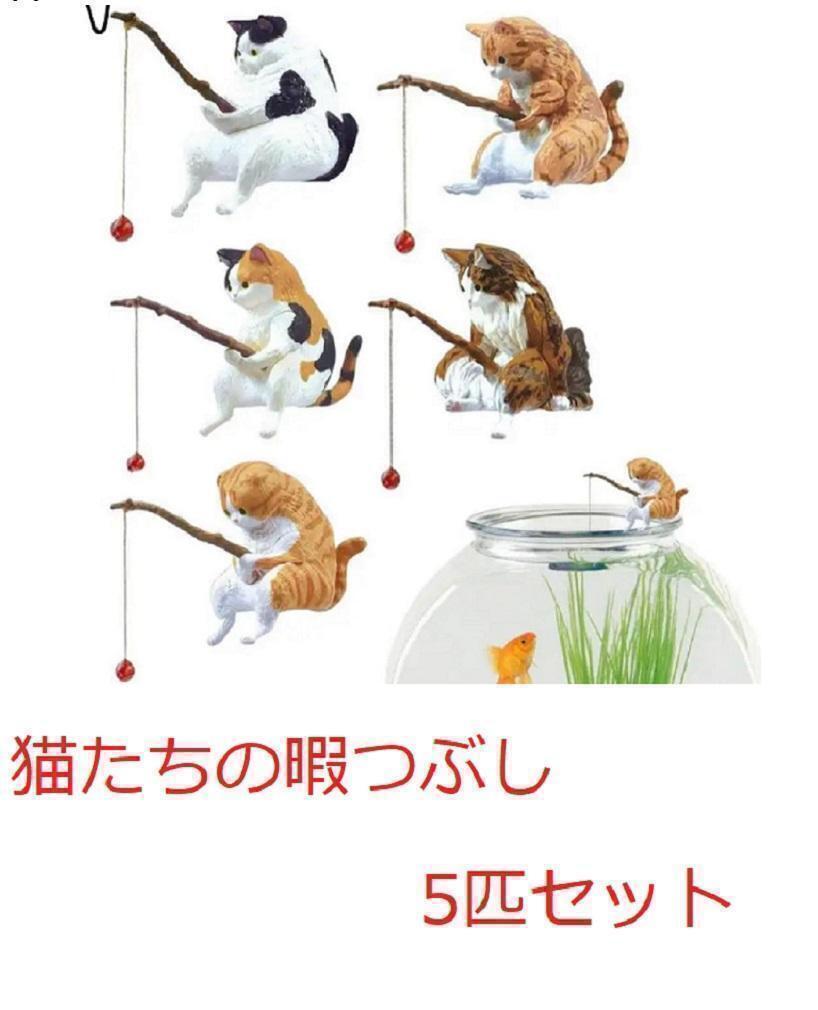 猫たちの暇つぶし

5匹セット