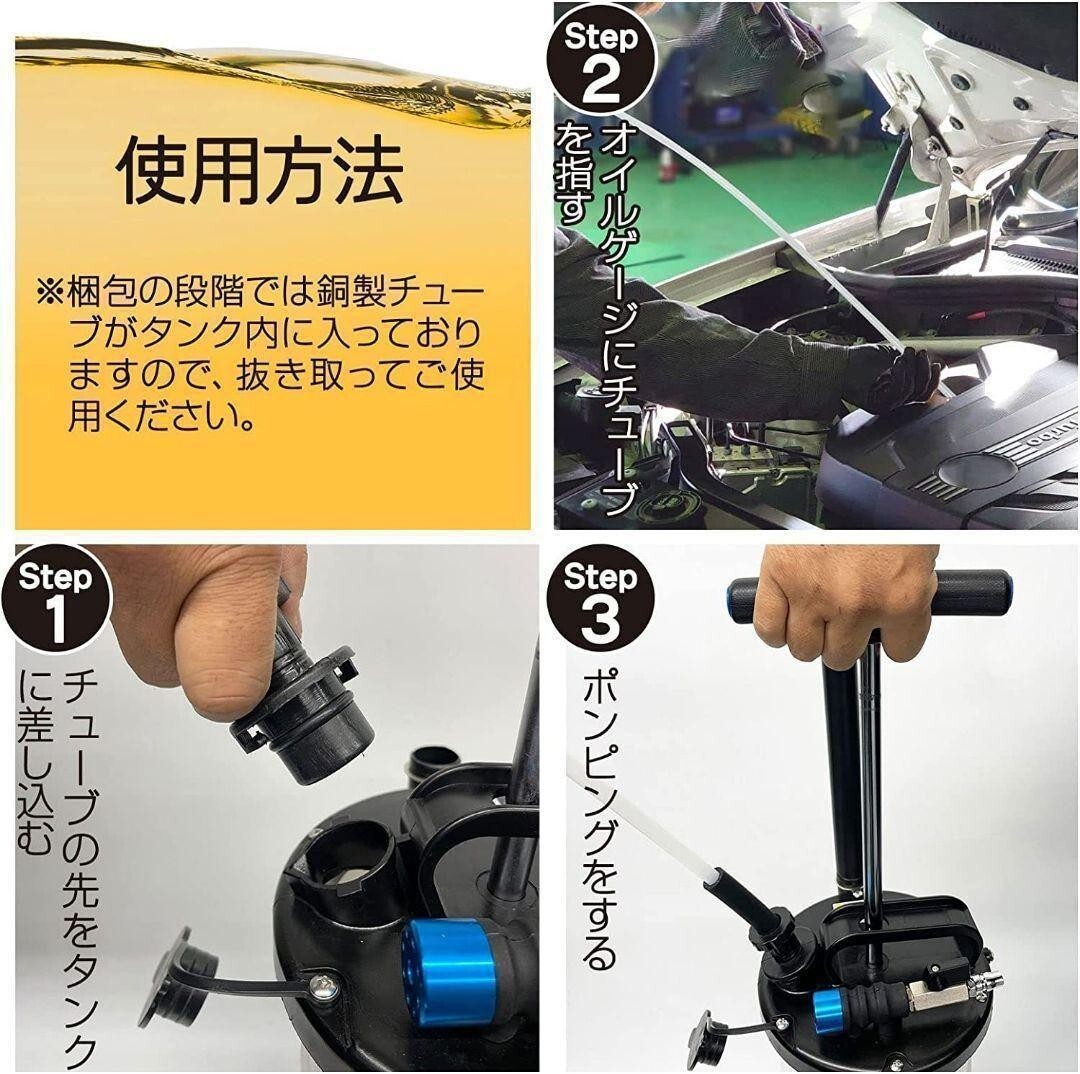 使用方法

※梱包の段階では銅製チューブがタンク内に入っておりますので、抜き取ってご使用ください。

Step 2
オイルゲージにチューブを指す

Step 1
チューブの先をタンクに差し込む

Step 3
ポンピングをする