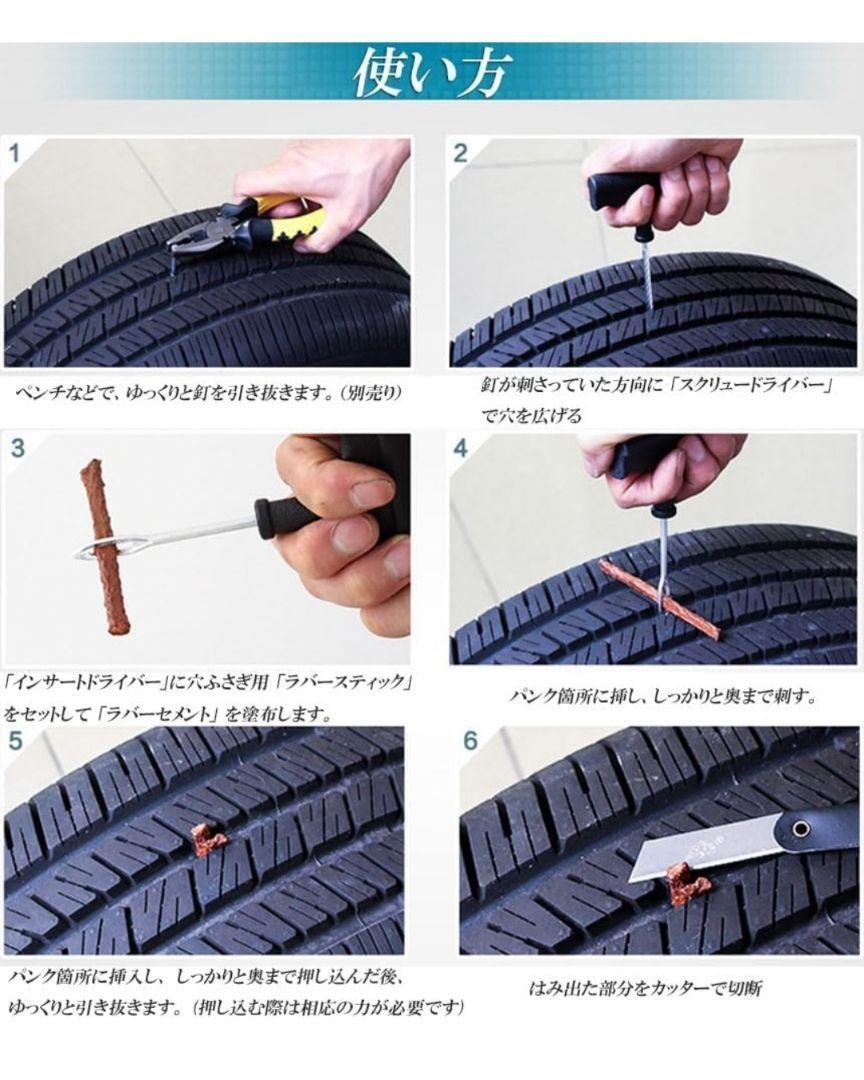 使い方

1

ペンチなどで、ゆっくりと釘を引き抜きます。(別売り)

2

釘が刺さっていた方向に「スクリュードライバー」で穴を広げる

3

「インサートドライバー」に穴ふさぎ用「ラバースティック」をセットして「ラバーセメント」を塗布します。

4

パンク箇所に挿し、しっかりと奥まで刺す。

5

パンク箇所に挿入し、しっかりと奥まで押し込んだ後、ゆっくりと引き抜きます。(押し込む際は相応の力が必要です)

6

はみ出た部分をカッターで切断