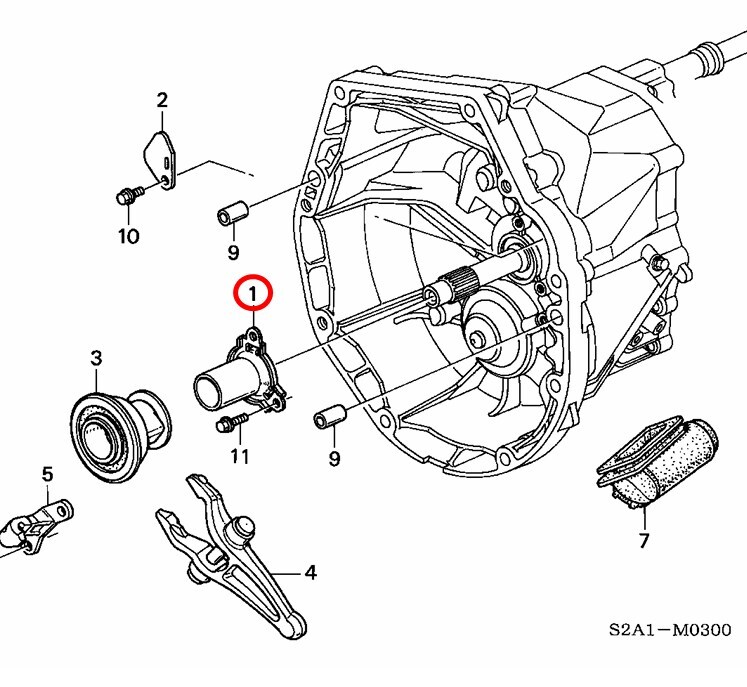 2
10
9
1
3
11
9
5
4
7
S2A1—M0300