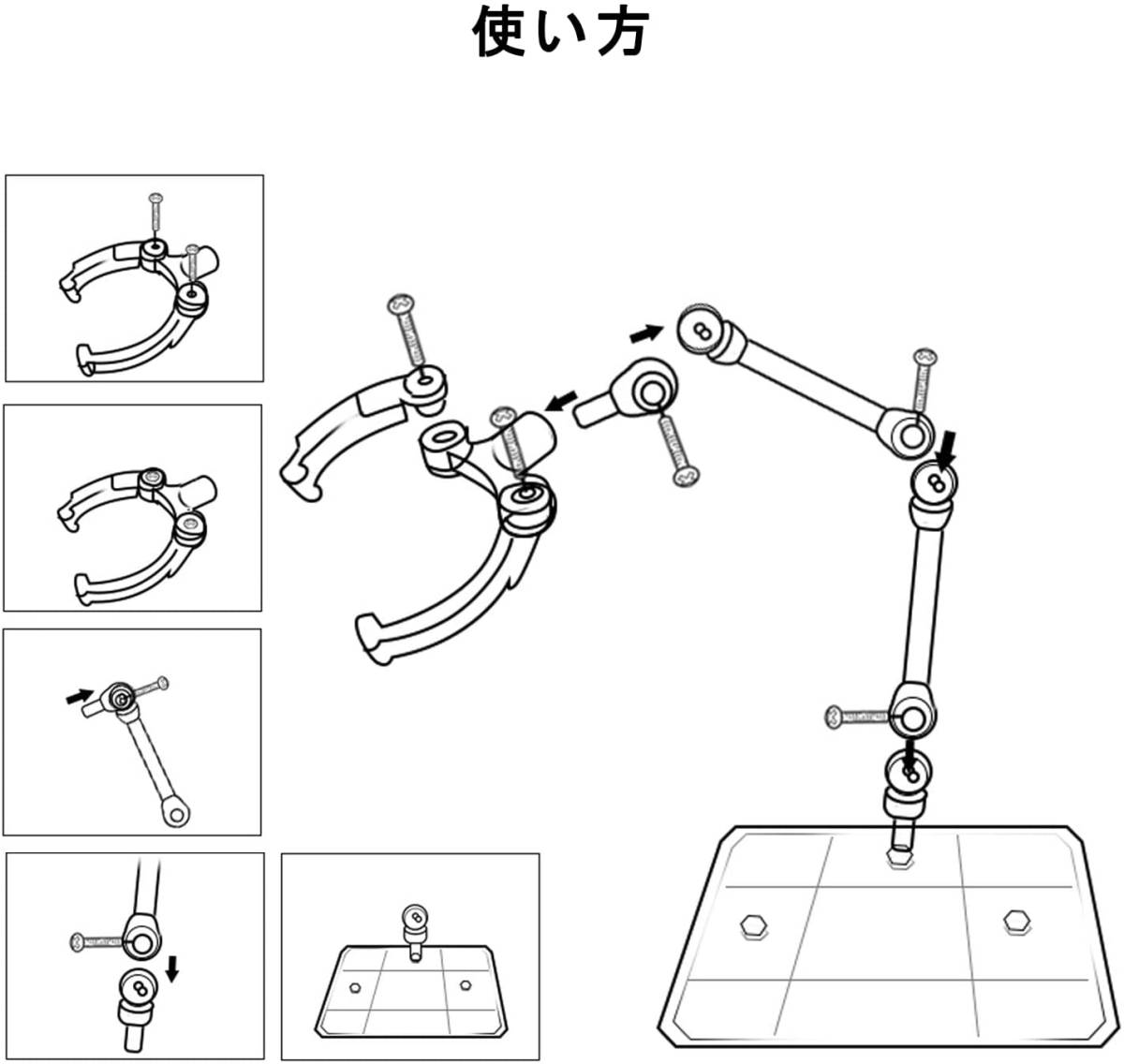 使い方