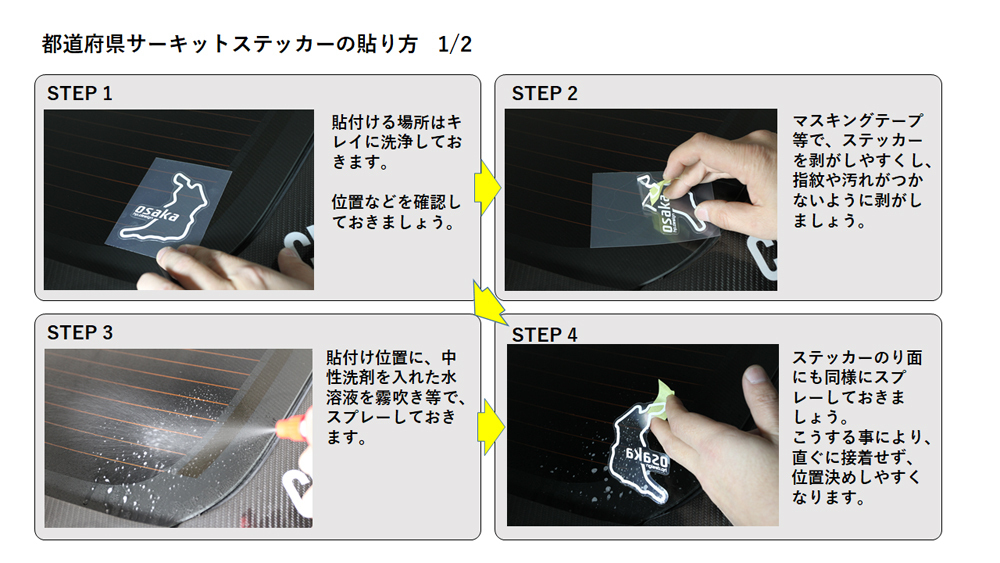 都道府県サーキットステッカーの貼り方　1/2

STEP 1

osaka

貼付ける場所はキレイに洗浄しておきます。

位置などを確認しておきましょう。

STEP 2

osaka

マスキングテープ等で、ステッカーを剥がしやすくし、指紋や汚れがつかないように剥がしましょう。

STEP 3

貼付け位置に、中性洗剤を入れた水溶液を霧吹き等で、スプレーしておきます。

STEP 4

osaka

ステッカーのり面にも同様にスプレーしておきましょう。
こうする事により、直ぐに接着せず、位置決めしやすくなります。