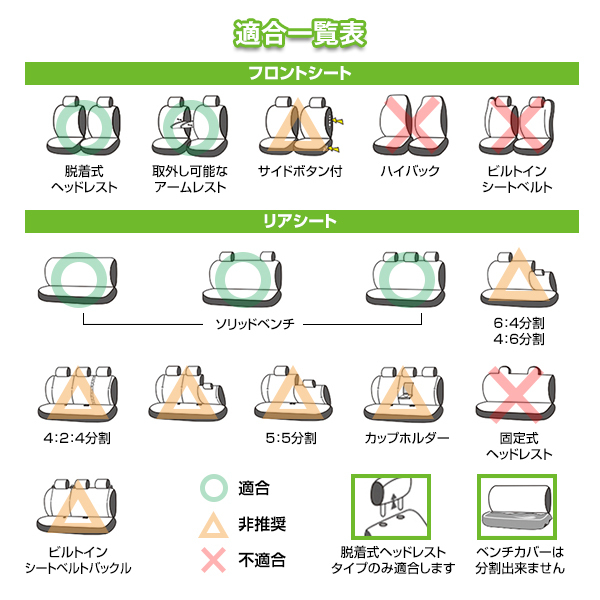 適合一覧表

フロントシート

脱着式
ヘッドレスト

取外し可能な
アームレスト

サイドボタン付

ハイバック

ビルトイン
シートベルト

リアシート

ソリッドベンチ

6:4分割
4:6分割

4:2:4分割

5:5分割

カップホルダー

固定式
ヘッドレスト

ビルトイン
シートベルトバックル

適合

非推奨

不適合

脱着式ヘッドレスト
タイプのみ適合します

ベンチカバーは
分割出来ません