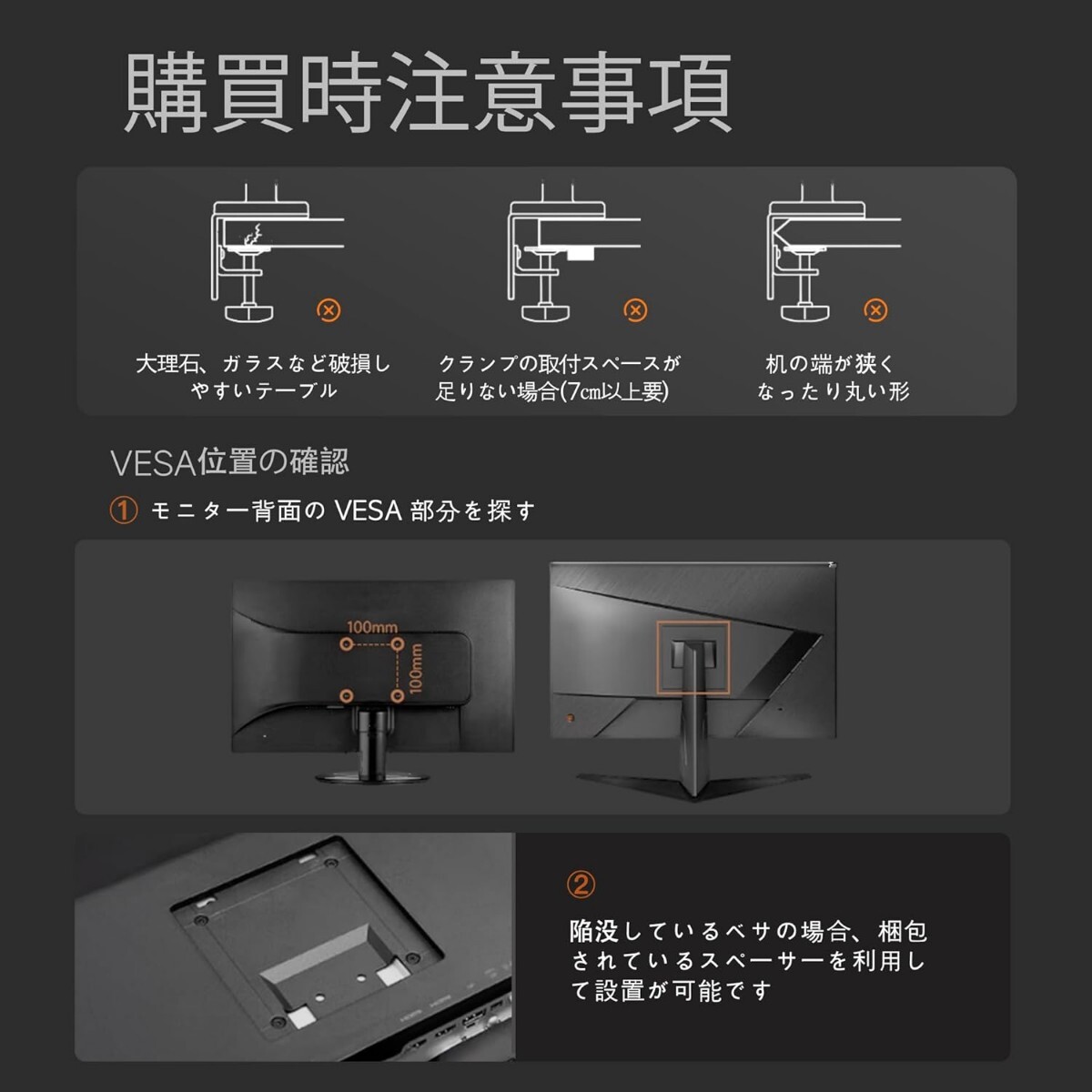 購買時注意事項

大理石、ガラスなど破損しやすいテーブル

クランプの取付スペースが足りない場合(7㎝以上要)

机の端が狭くなったり丸い形

VESA位置の確認

① モニター背面の VESA 部分を探す

100mm

100mm

②

陥没しているベサの場合、梱包されているスペーサーを利用して設置が可能です