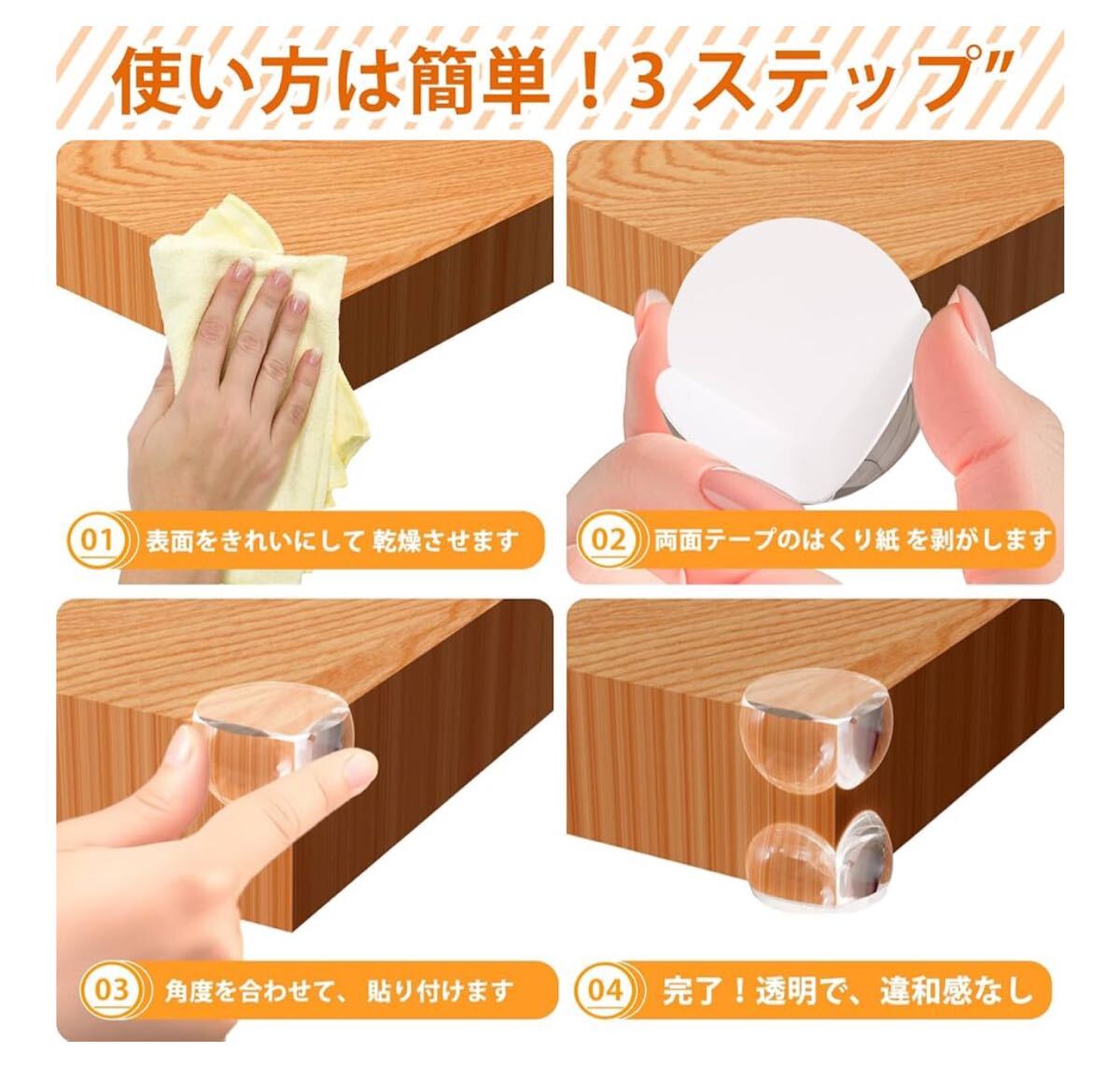 使い方は簡単！3 ステップ"

01 表面をきれいにして 乾燥させます

02 両面テープのはくり紙 を剥がします

03 角度を合わせて、貼り付けます

04 完了！透明で、違和感なし