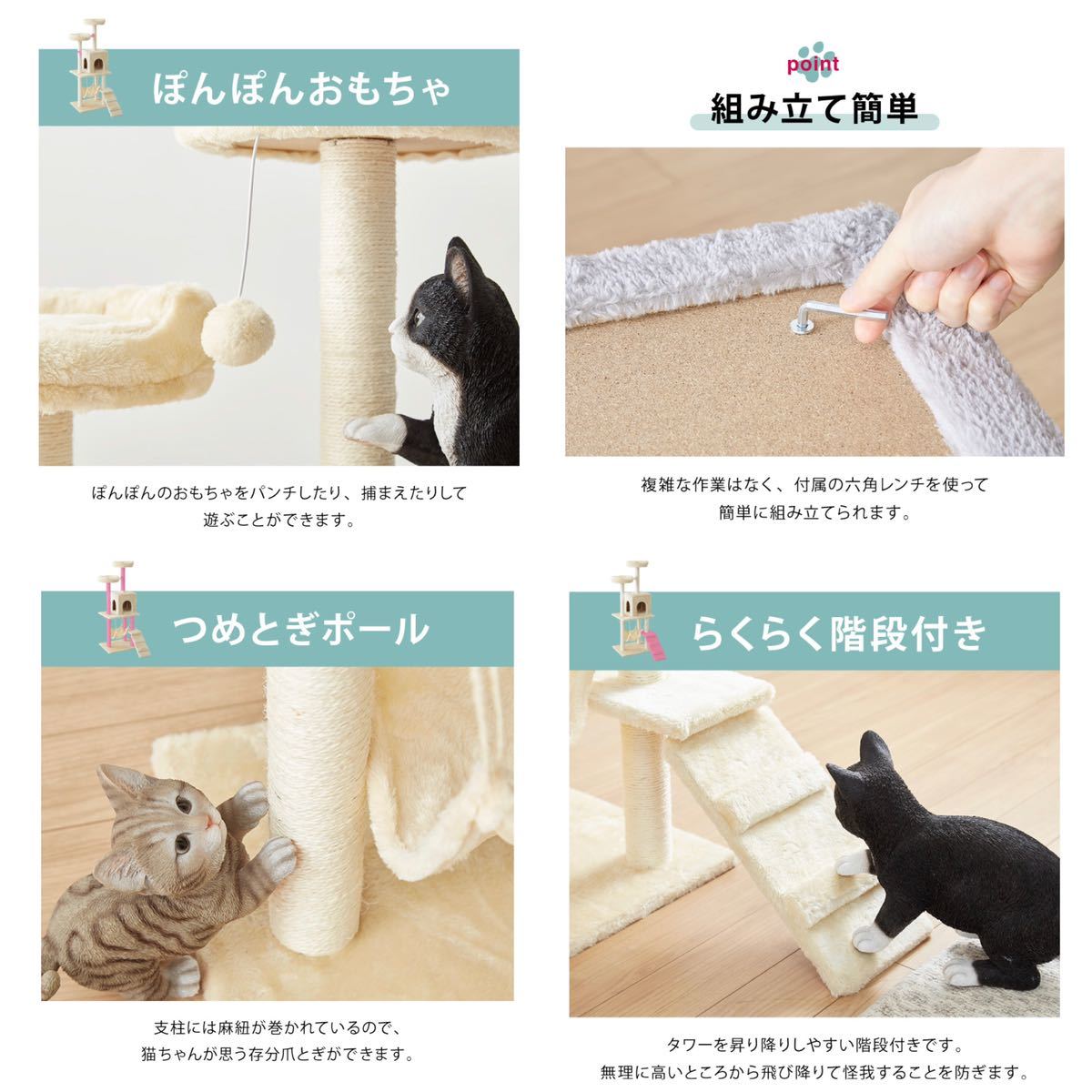 ぽんぽんおもちゃ

ぽんぽんのおもちゃをパンチしたり、捕まえたりして遊ぶことができます。

point

組み立て簡単

複雑な作業はなく、付属の六角レンチを使って簡単に組み立てられます。

つめとぎポール

支柱には麻紐が巻かれているので、猫ちゃんが思う存分爪とぎができます。

らくらく階段付き

タワーを昇り降りしやすい階段付きです。無理に高いところから飛び降りて怪我することを防ぎます。