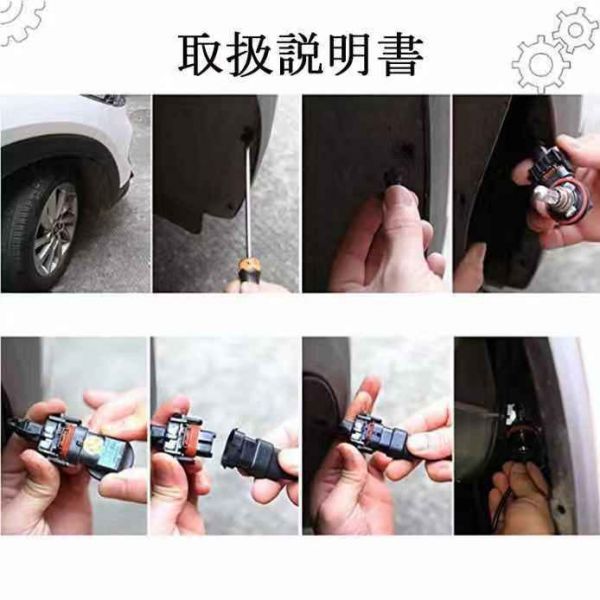 取扱説明書