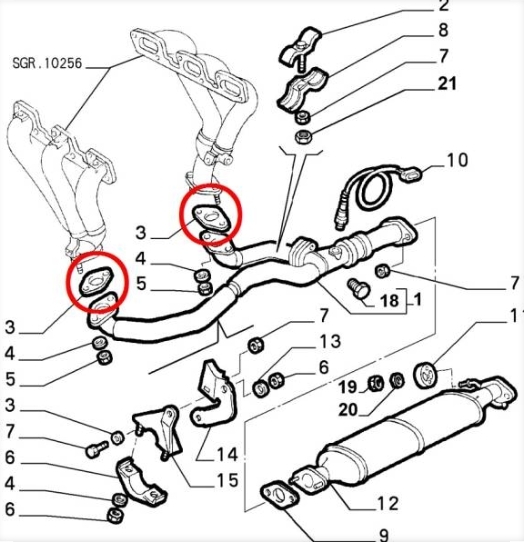 SGR.10256
2
8
7
21
10
3
4
5
7
18
1
3
4
5
7
13
6
11
19
20
3
7
6
4
6
14
15
12
9