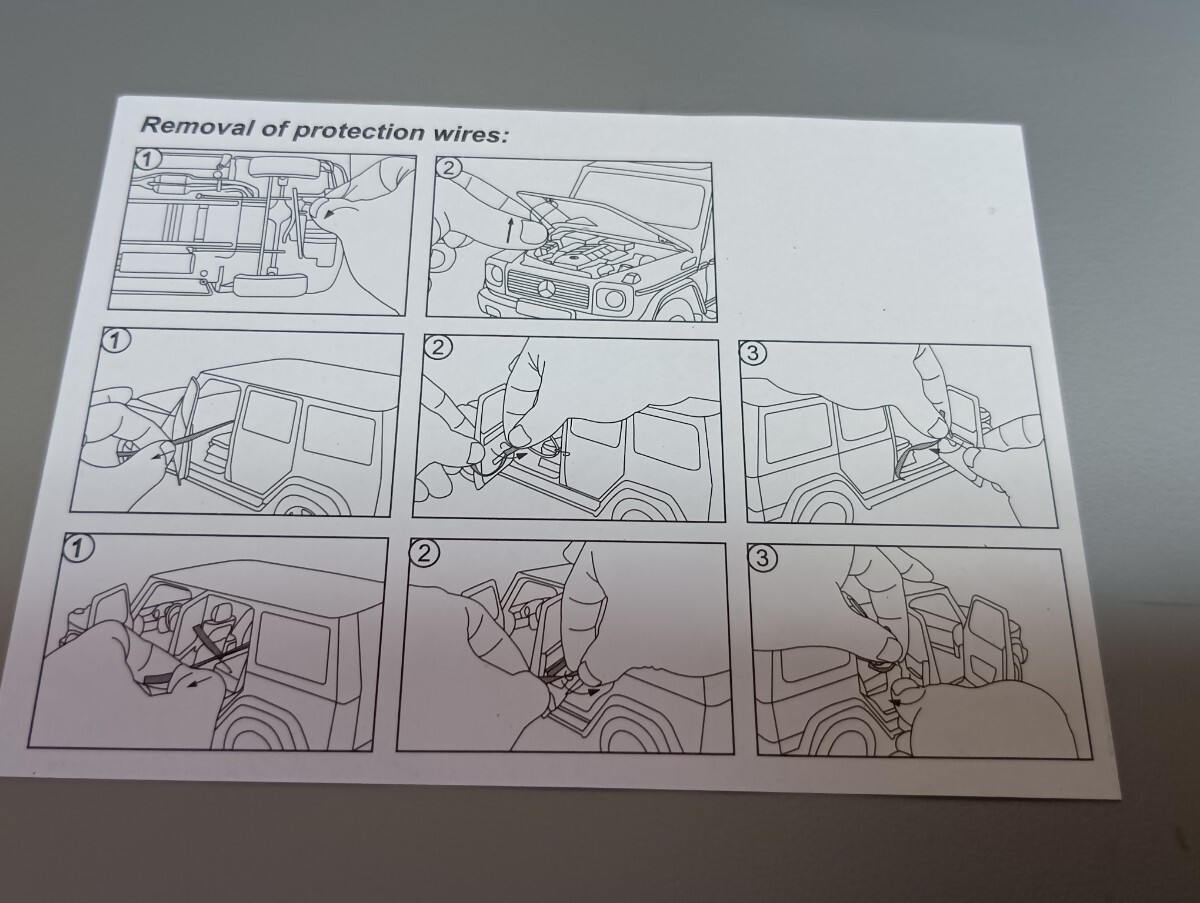 Removal of protection wires:

1

2

1

2

3

1

2

3