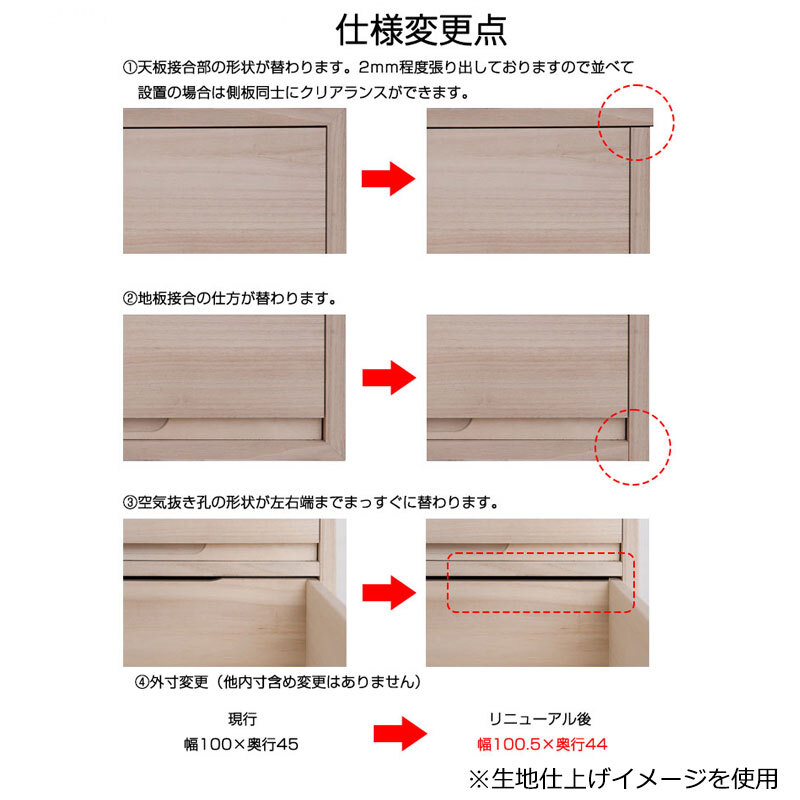 仕様変更点

①天板接合部の形状が替わります。2mm程度張り出しておりますので並べて設置の場合は側板同士にクリアランスができます。

②地板接合の仕方が替わります。

③空気抜き孔の形状が左右端までまっすぐに替わります。

④外寸変更（他内寸含め変更はありません）

現行
幅100×奥行45

リニューアル後
幅100.5×奥行44

※生地仕上げイメージを使用