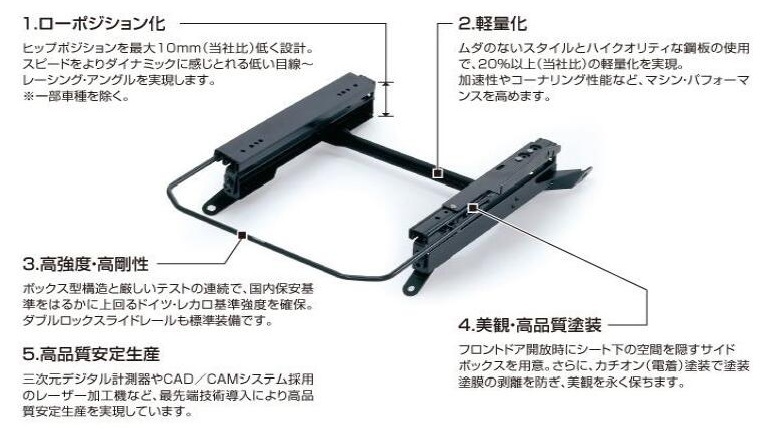 1.ローポジション化

ヒップポジションを最大10mm（当社比）低く設計。スピードをよりダイナミックに感じとれる低い目線～レーシング・アングルを実現します。
※一部車種を除く。

2.軽量化

ムダのないスタイルとハイクオリティな鋼板の使用で、20%以上（当社比）の軽量化を実現。
加速性やコーナリング性能など、マシン・パフォーマンスを高めます。

3.高強度・高剛性

ボックス型構造と厳しいテストの連続で、国内保安基準をはるかに上回るドイツ・レカロ基準強度を確保。ダブルロックスライドレールも標準装備です。

4.美観・高品質塗装

フロントドア開放時にシート下の空間を隠すサイドボックスを用意。さらに、カチオン（電着）塗装で塗装塗膜の剥離を防ぎ、美観を永く保ちます。

5.高品質安定生産

三次元デジタル計測器やCAD／CAMシステム採用のレーザー加工機など、最先端技術導入により高品質安定生産を実現しています。