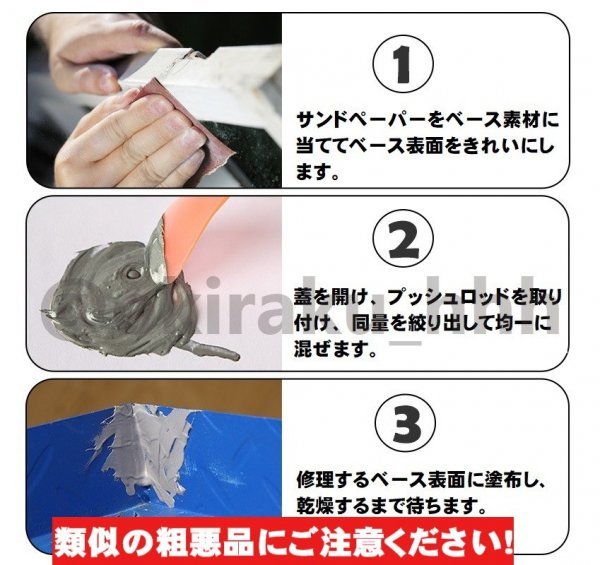 1

サンドペーパーをベース素材に当ててベース表面をきれいにします。

2

蓋を開け、プッシュロッドを取り付け、同量を絞り出して均一に混ぜます。

@kiraku_hhh

3

修理するベース表面に塗布し、乾燥するまで待ちます。

類似の粗悪品にご注意ください!