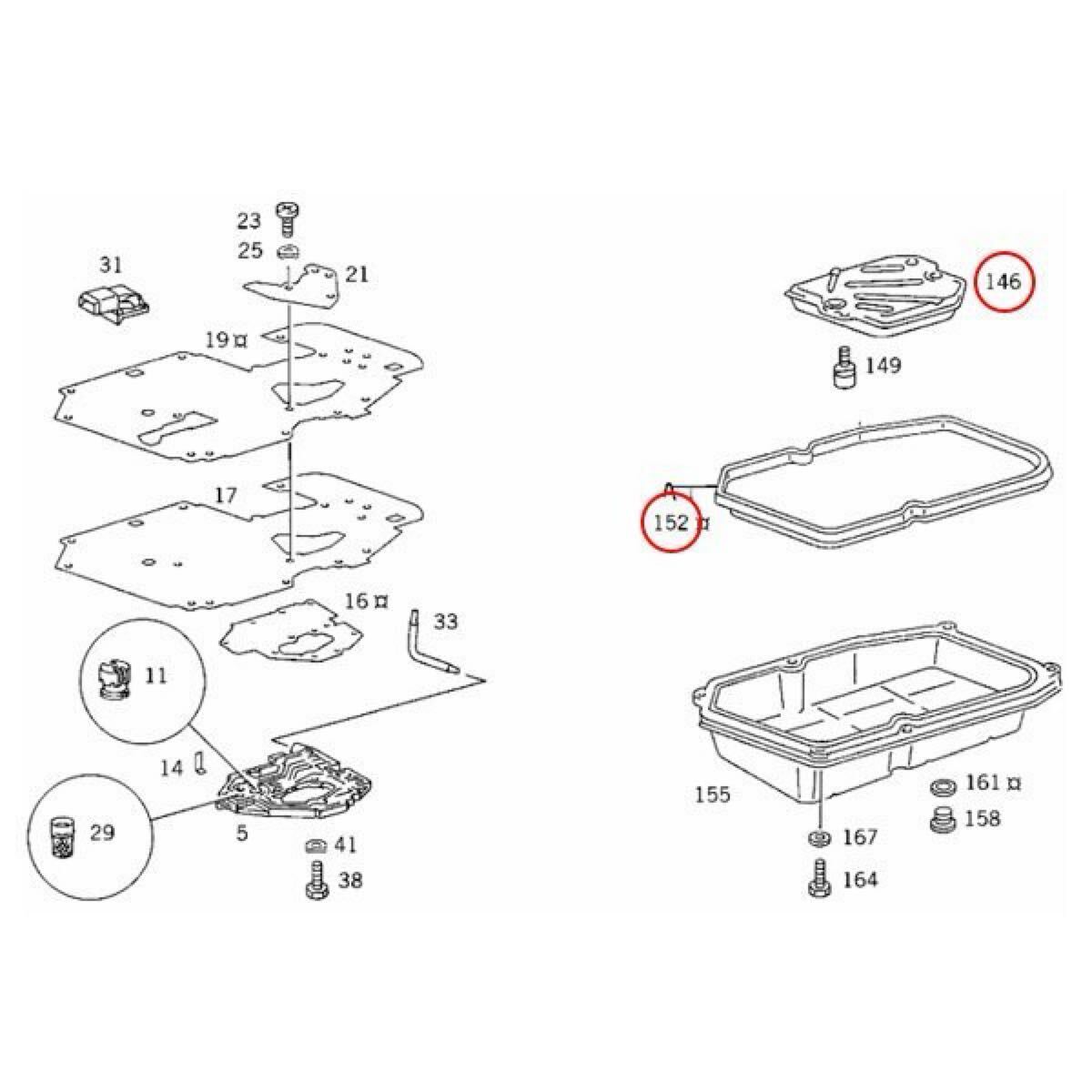 23
25
31
21
19 ¤
17
16 ¤
33
11
14
29
5
41
38
146
149
152 ¤
155
161 ¤
158
167
164