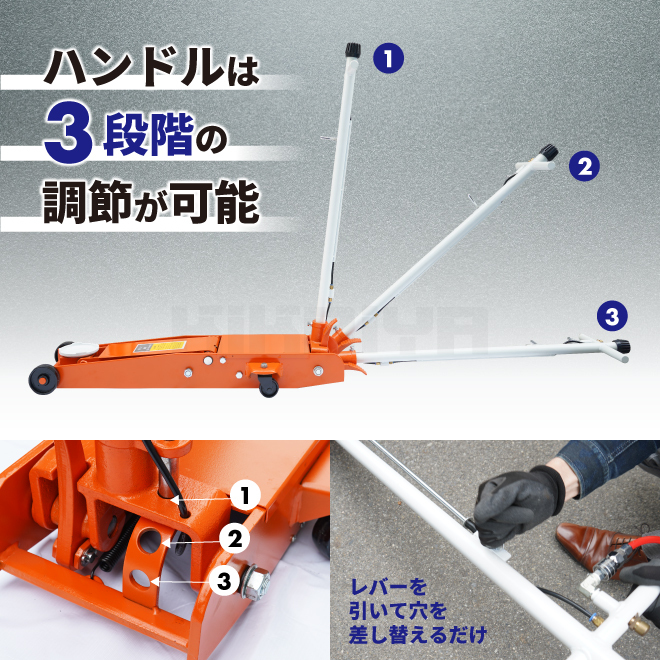 ハンドルは
3段階の
調節が可能

1

2

3

1

2

3

レバーを
引いて穴を
差し替えるだけ