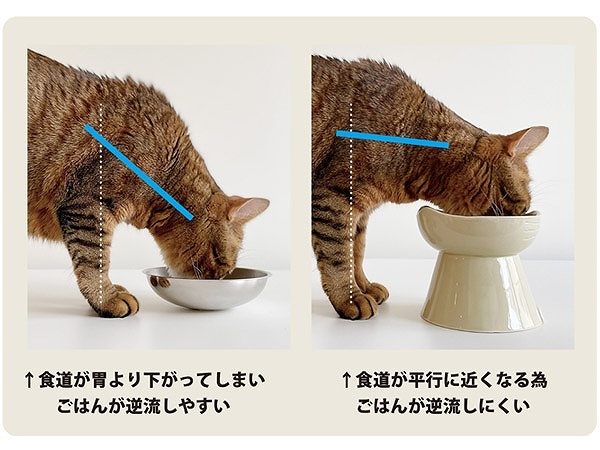 ↑食道が胃より下がってしまい
ごはんが逆流しやすい

↑食道が平行に近くなる為
ごはんが逆流しにくい