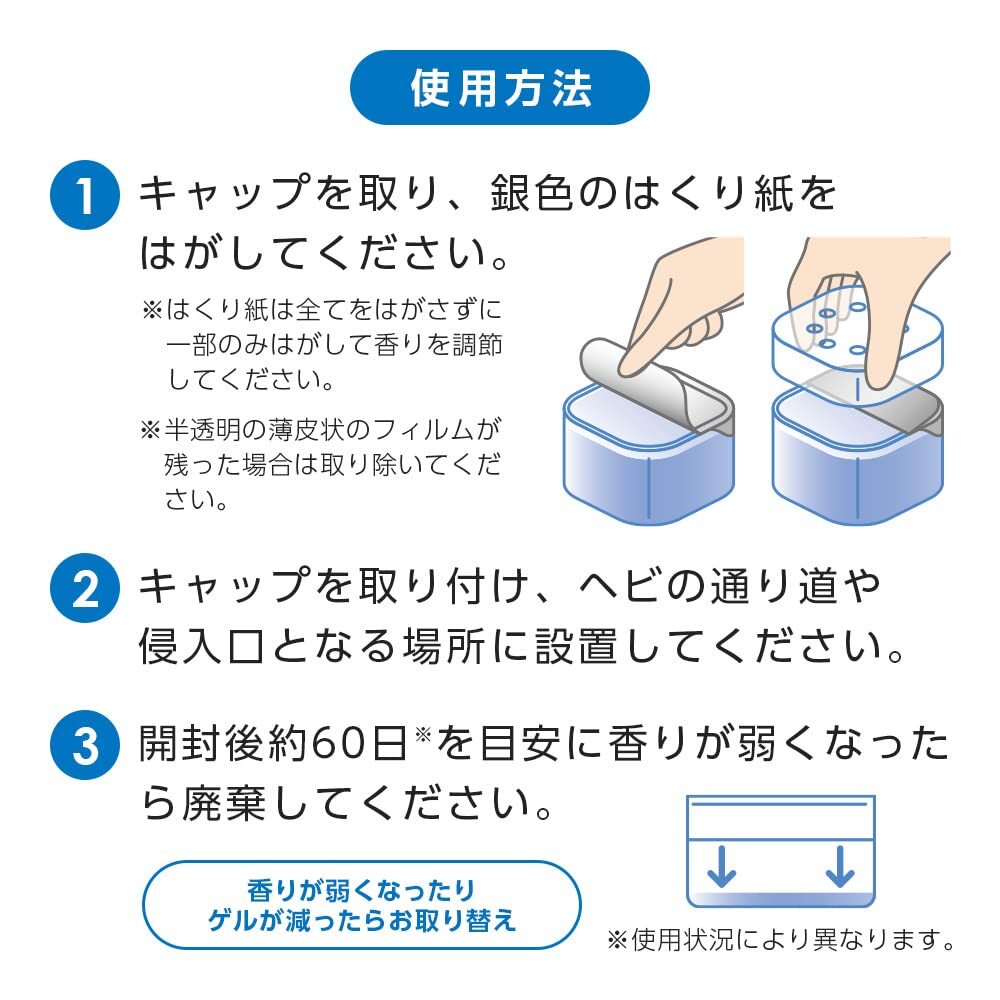 使用方法

1 キャップを取り、銀色のはくり紙をはがしてください。

※はくり紙は全てをはがさずに一部のみはがして香りを調節してください。

※半透明の薄皮状のフィルムが残った場合は取り除いてください。

2 キャップを取り付け、ヘビの通り道や侵入口となる場所に設置してください。

3 開封後約60日※を目安に香りが弱くなったら廃棄してください。

香りが弱くなったり
ゲルが減ったらお取り替え

※使用状況により異なります。