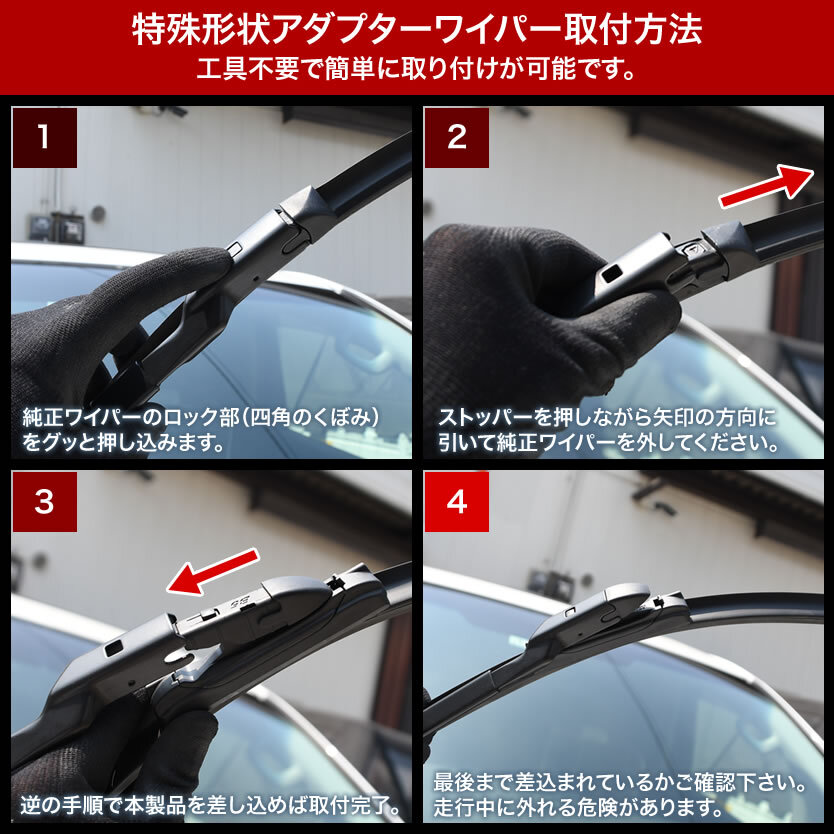 特殊形状アダプターワイパー取付方法
工具不要で簡単に取り付けが可能です。

1
純正ワイパーのロック部（四角のくぼみ）をグッと押し込みます。

2
ストッパーを押しながら矢印の方向に引いて純正ワイパーを外してください。

3
逆の手順で本製品を差し込めば取付完了。

4
最後まで差込まれているかご確認下さい。走行中に外れる危険があります。