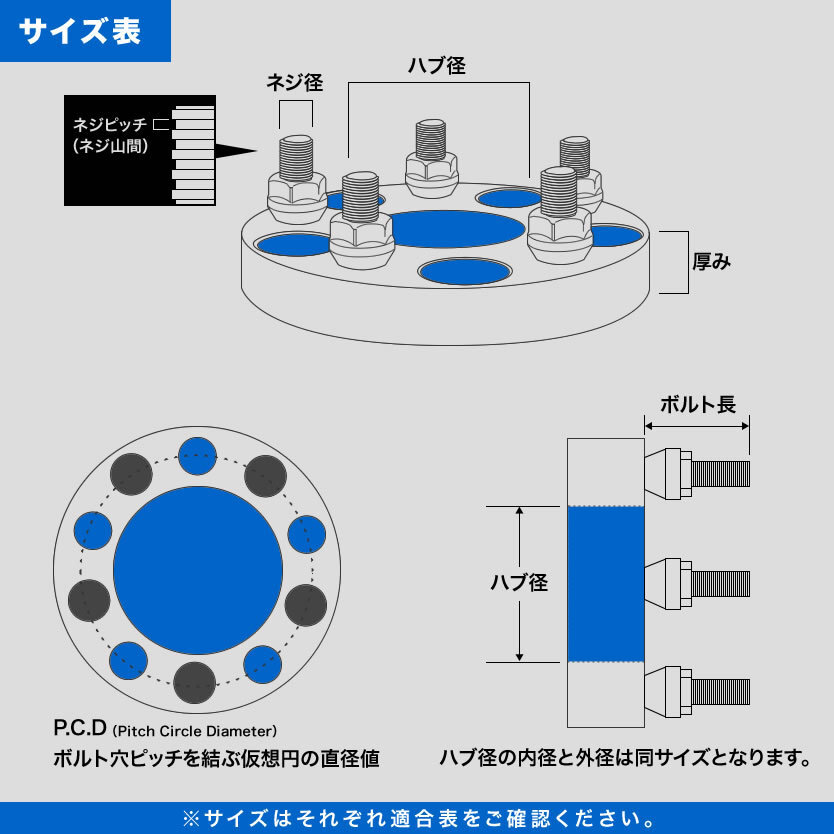 サイズ表

ネジ径

ハブ径

ネジピッチ
(ネジ山間)

厚み

ボルト長

ハブ径

P.C.D (Pitch Circle Diameter)
ボルト穴ピッチを結ぶ仮想円の直径値

ハブ径の内径と外径は同サイズとなります。

※サイズはそれぞれ適合表をご確認ください。