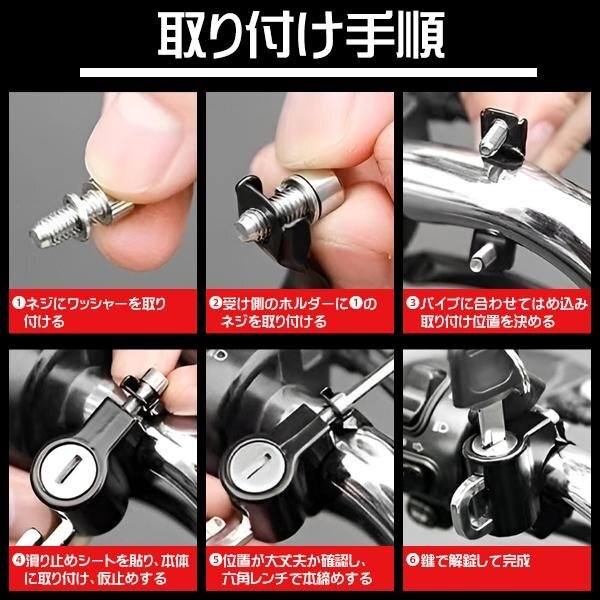 取り付け手順

❶ネジにワッシャーを取り付ける

❷受け側のホルダーに❶のネジを取り付ける

❸パイプに合わせてはめ込み取り付け位置を決める

❹滑り止めシートを貼り、本体に取り付け、仮止めする

❺位置が大丈夫か確認し、六角レンチで本締めする

❻鍵で解錠して完成