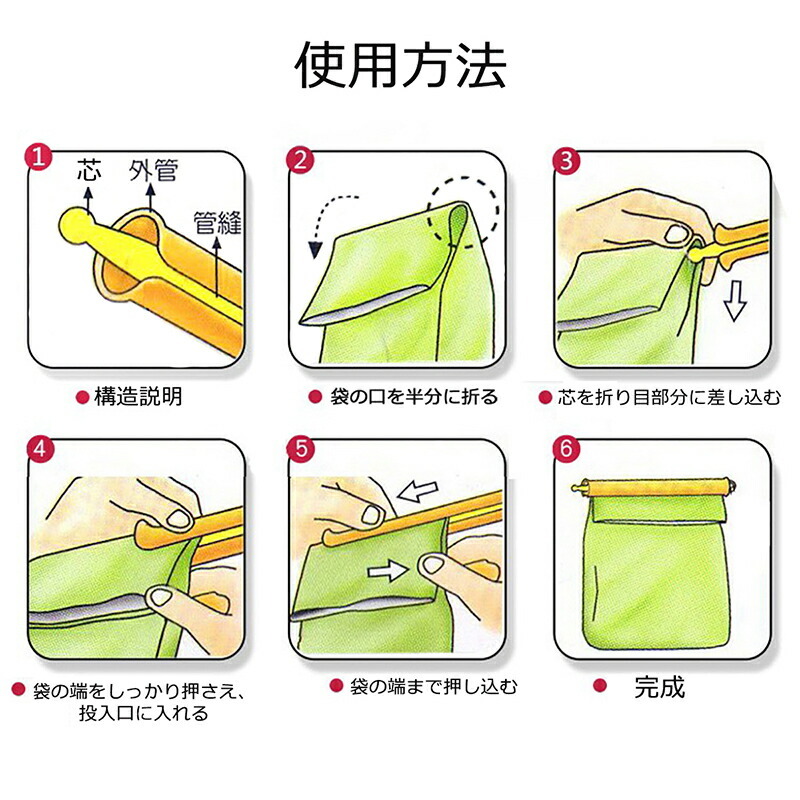 使用方法

1
芯
外管
管縫

● 構造説明

2

● 袋の口を半分に折る

3

● 芯を折り目部分に差し込む

4

● 袋の端をしっかり押さえ、投入口に入れる

5

● 袋の端まで押し込む

6

● 完成