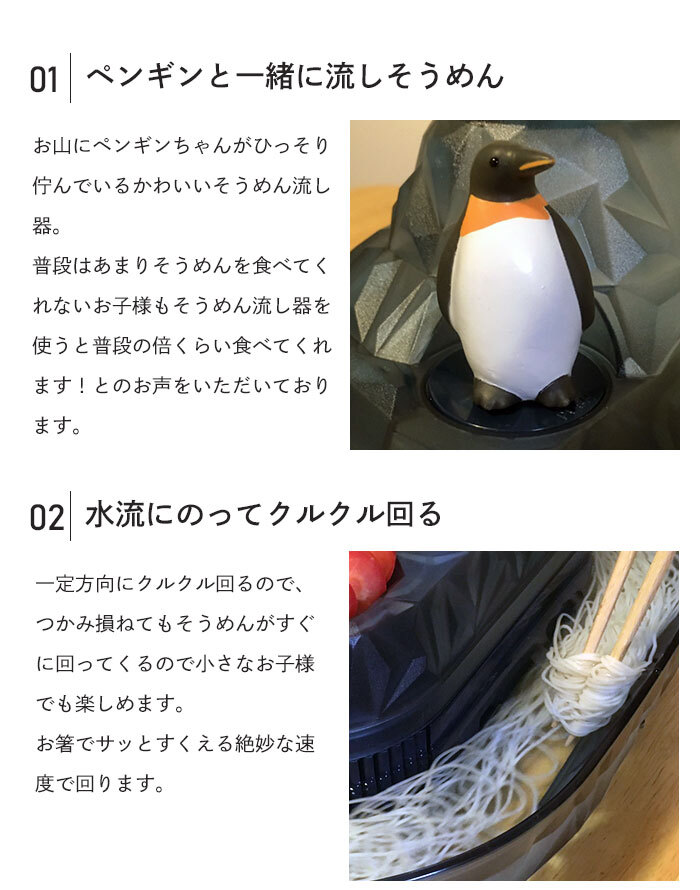 01 ペンギンと一緒に流しそうめん

お山にペンギンちゃんがひっそり佇んでいるかわいいそうめん流し器。
普段はあまりそうめんを食べてくれないお子様もそうめん流し器を使うと普段の倍くらい食べてくれます！とのお声をいただいております。

02 水流にのってクルクル回る

一定方向にクルクル回るので、つかみ損ねてもそうめんがすぐに回ってくるので小さなお子様でも楽しめます。
お箸でサッとすくえる絶妙な速度で回ります。